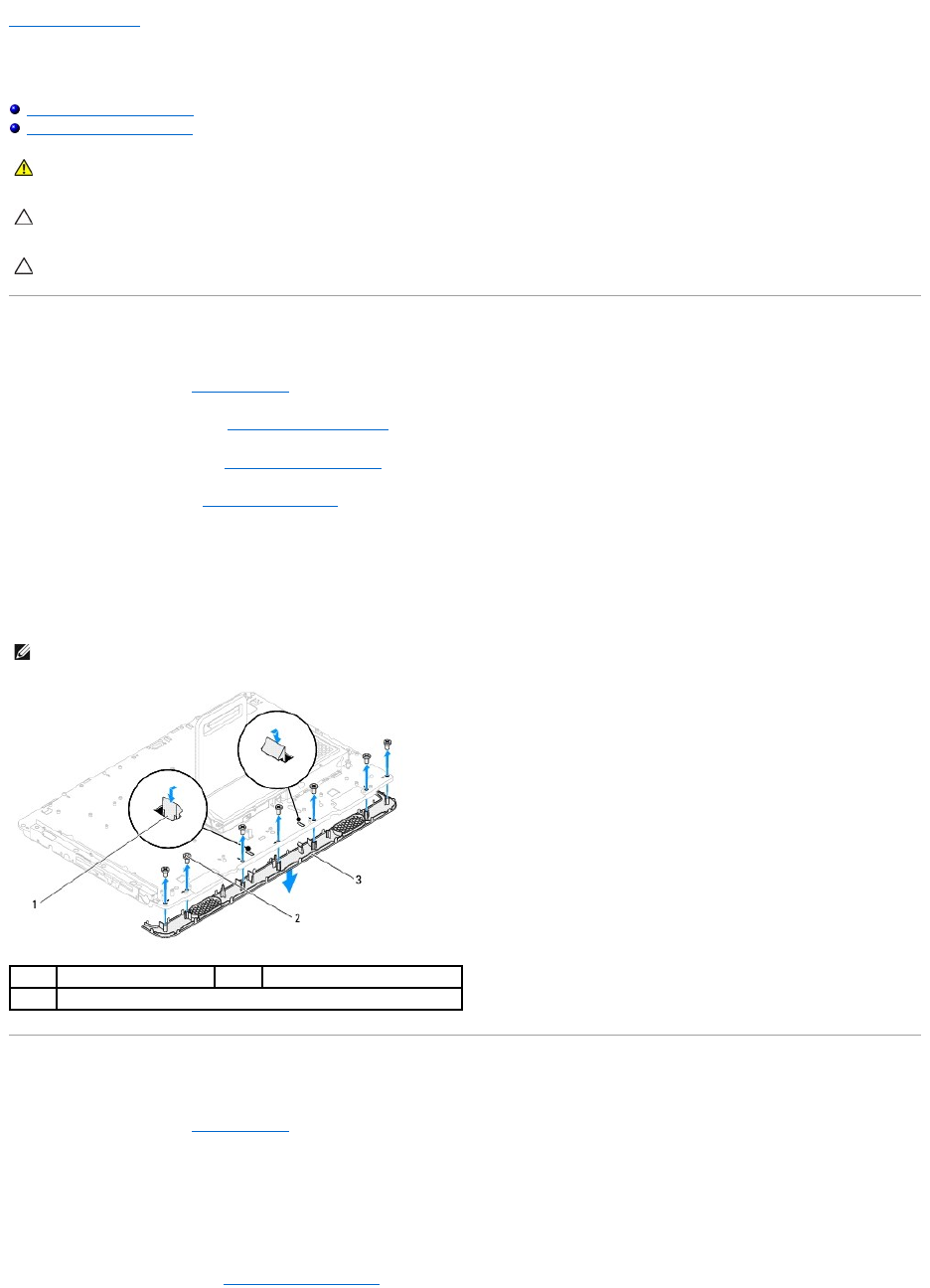 1

2

3