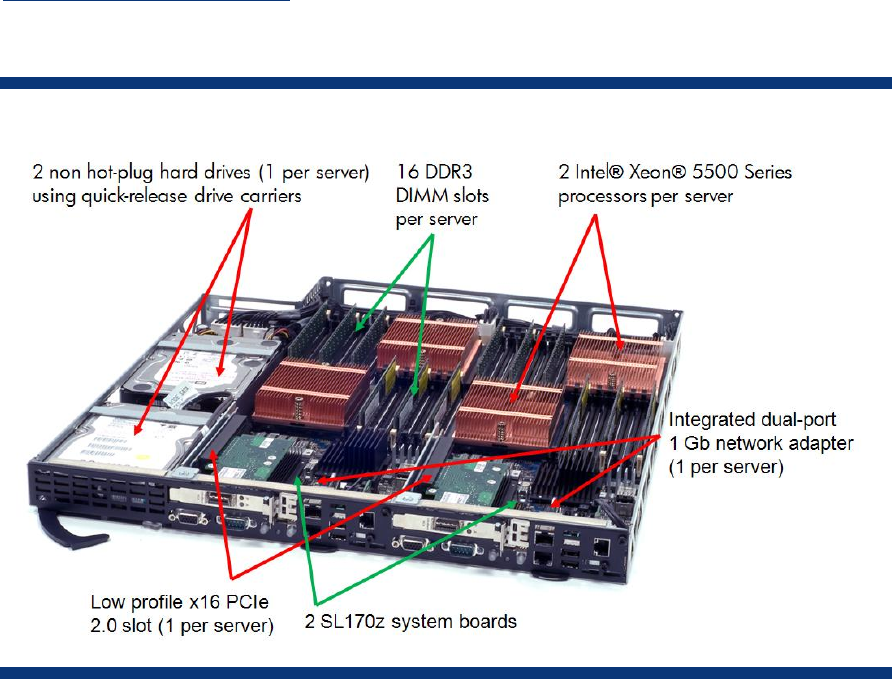 2 non hot-plug hard drives (1 per server) using quick-release drive carriers

16 DDR3 DIMM slots per server

2 Intel® Xeon® 5500 Series processors per server

Integrated dual-port 1 Gb network adapter (1 per server)

Low profile x16 PCIe 2.0 slot (1 per server)

2 SL170z system boards