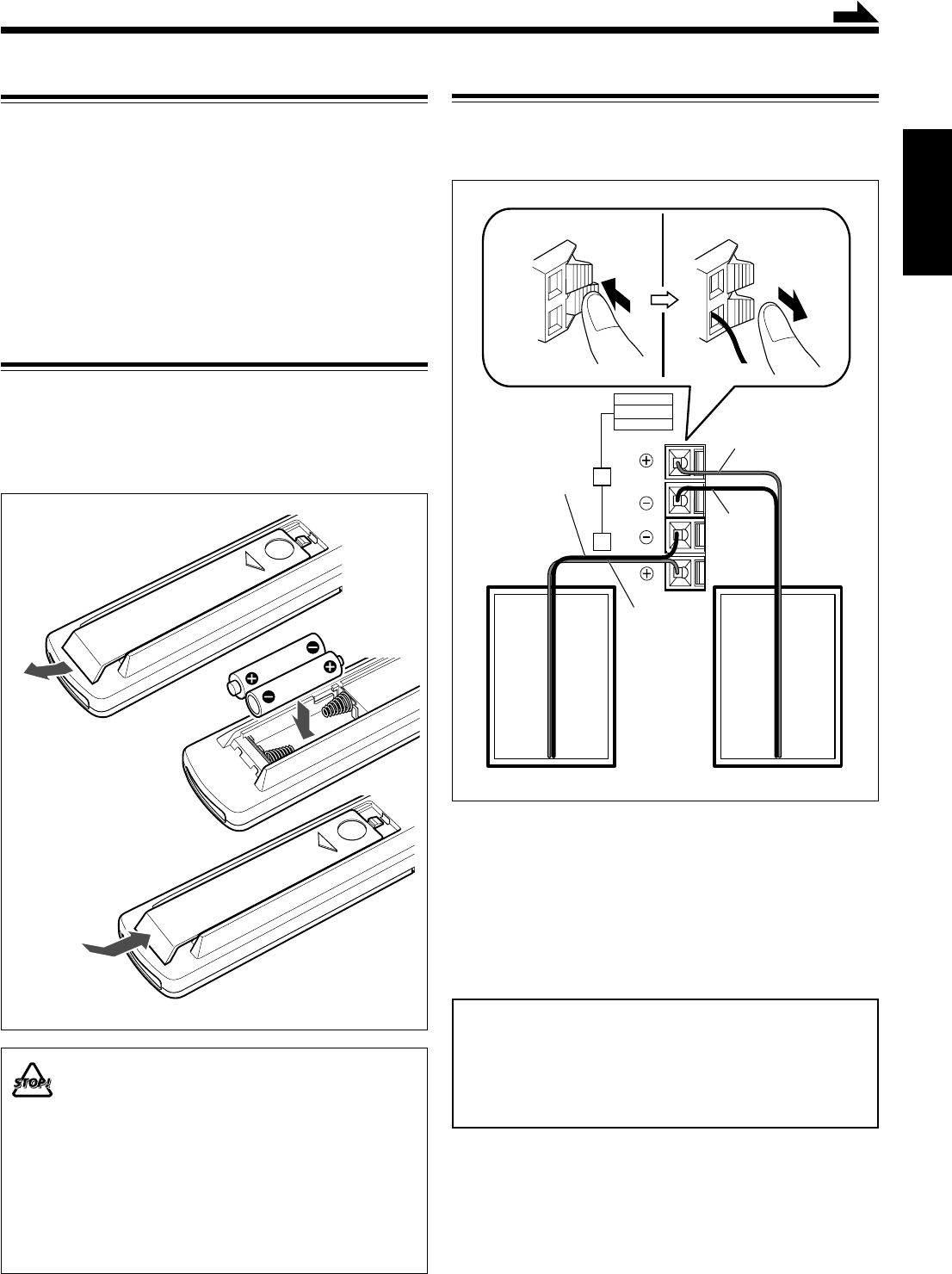 STOP!