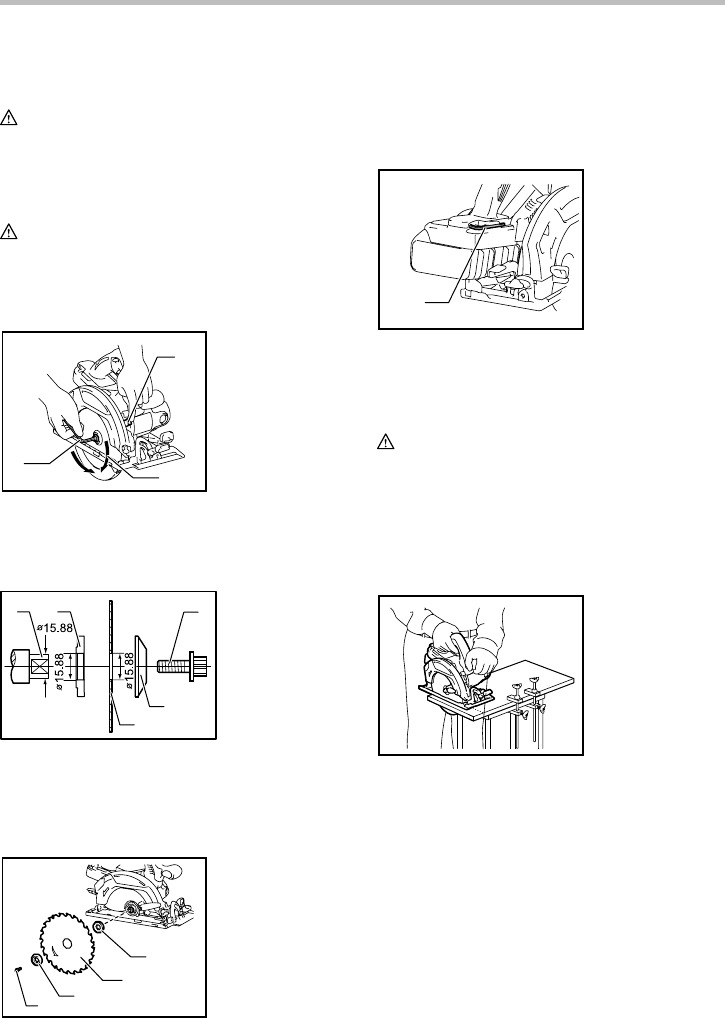 ø15.88
ø 15.88
ø 15.88