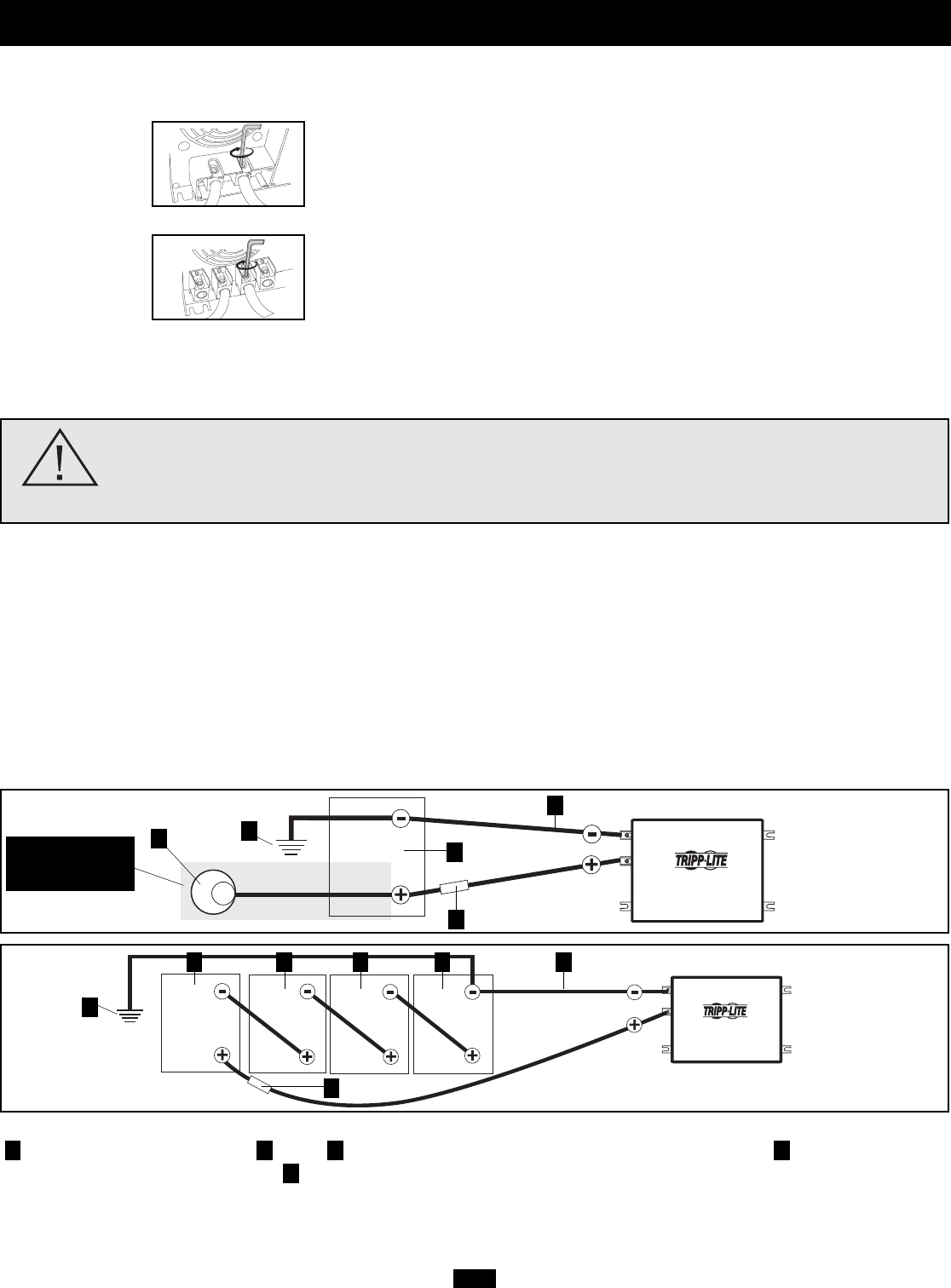 TRIPP·LITE

TRIPP·LITE