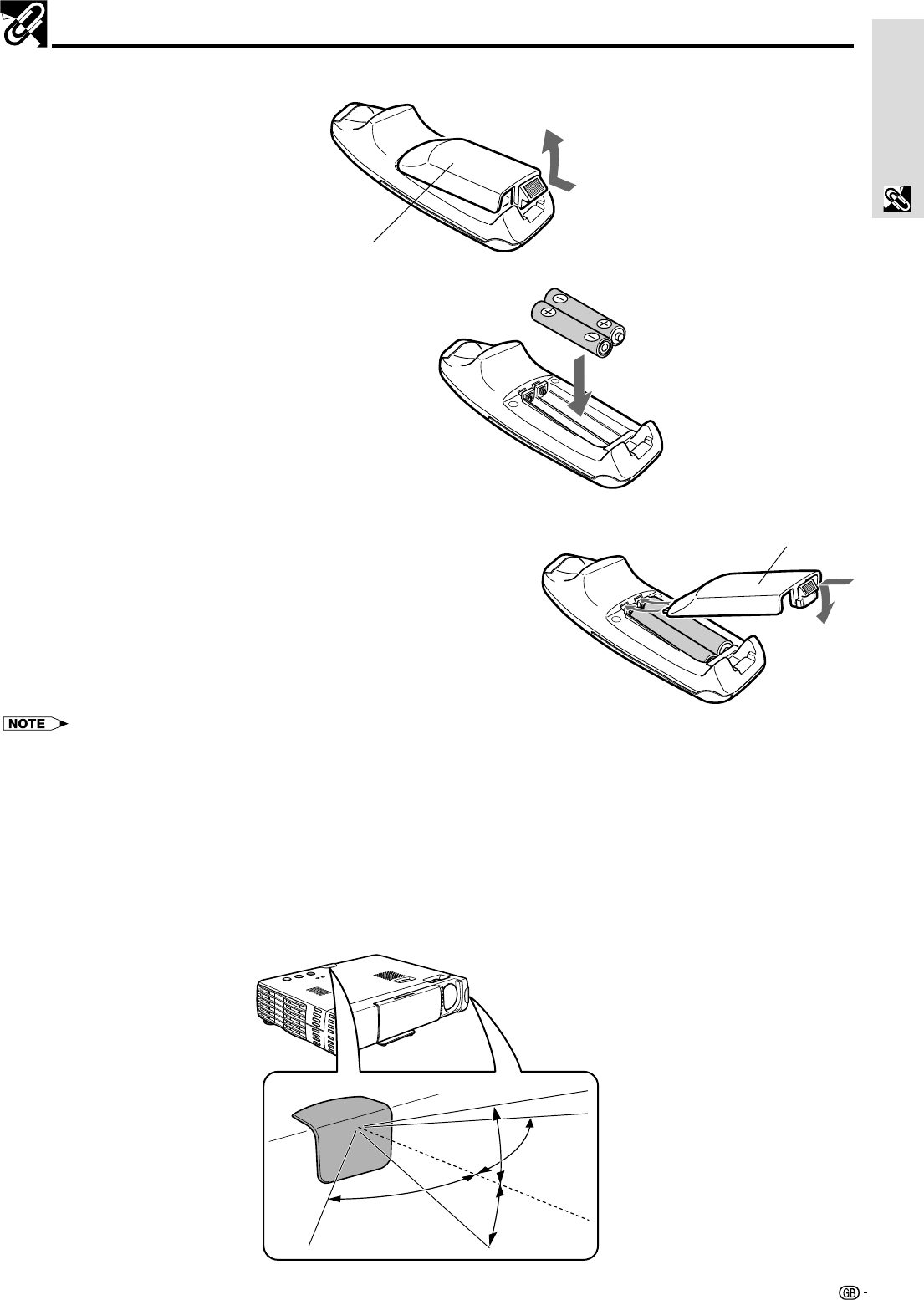 NOTE

GB -