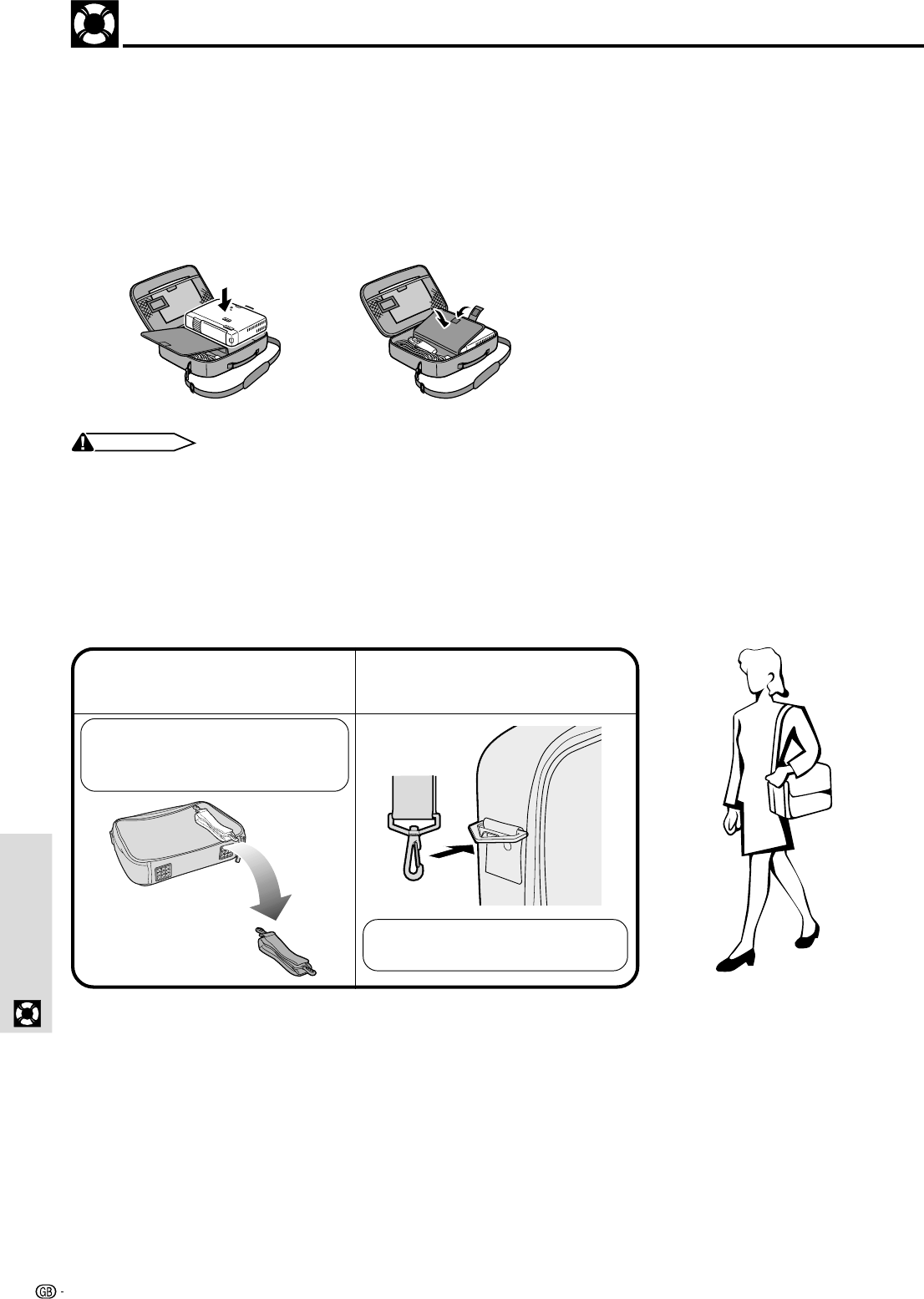 GB -