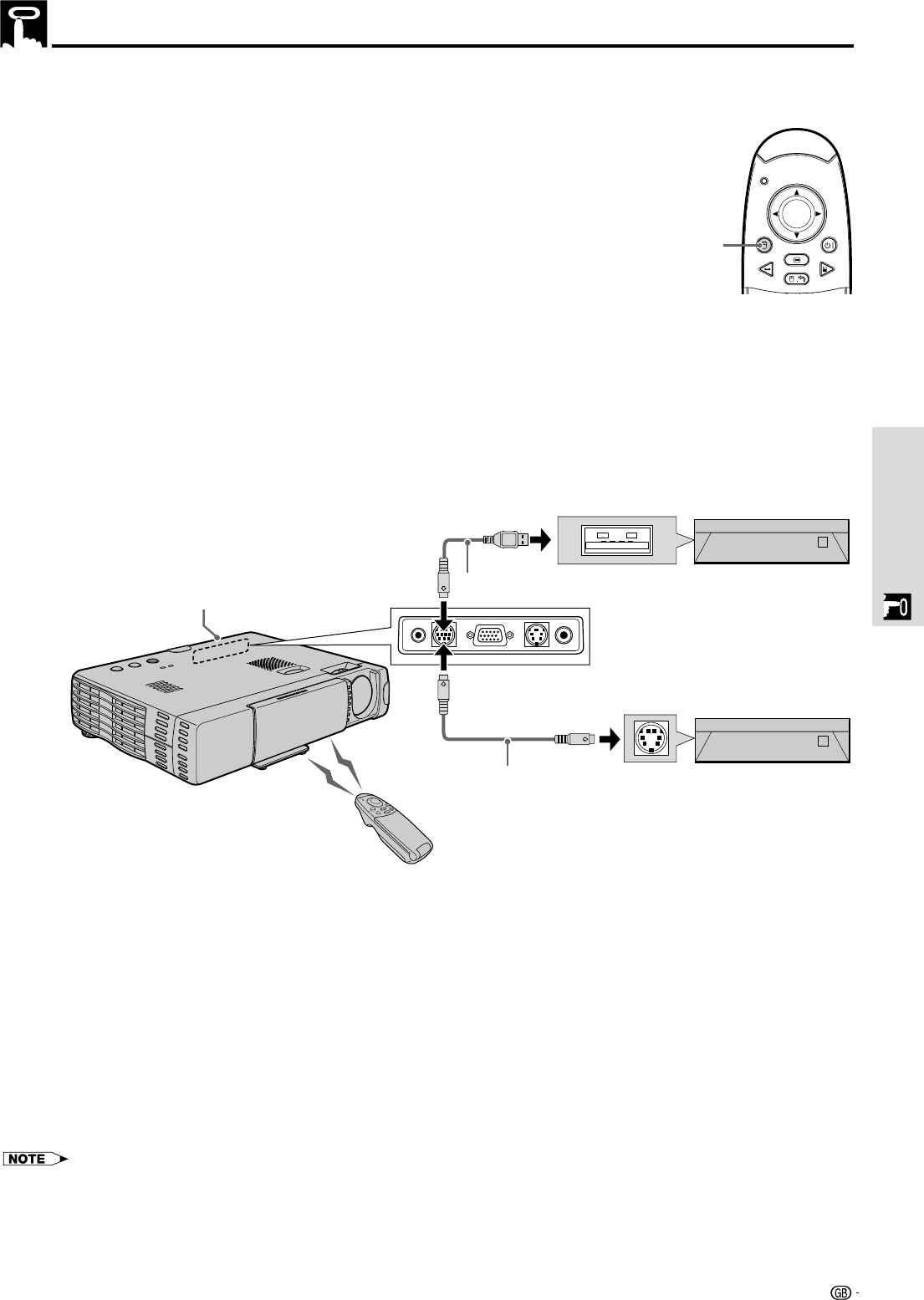 NOTE

GB -