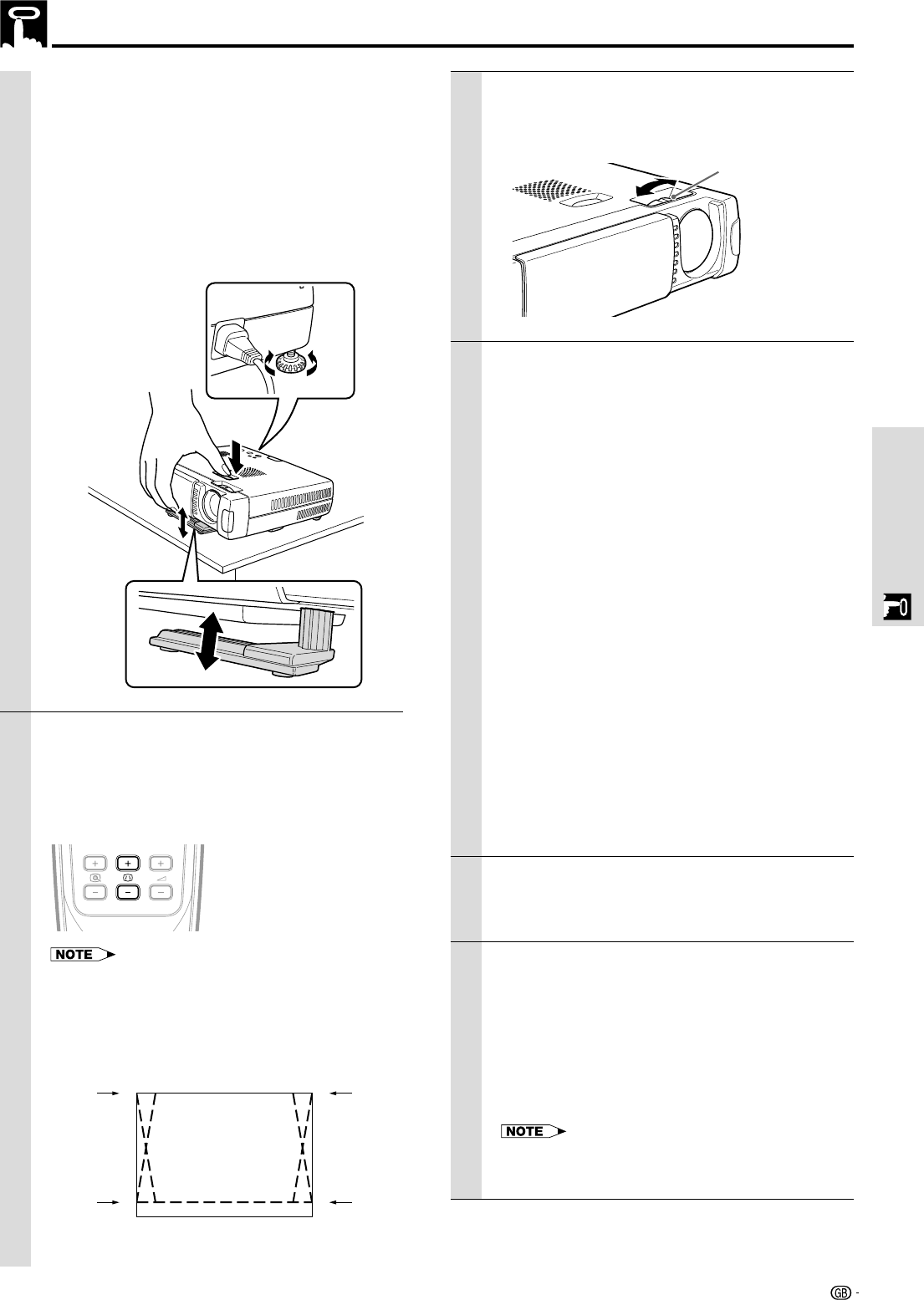 NOTE

NOTE

GB -