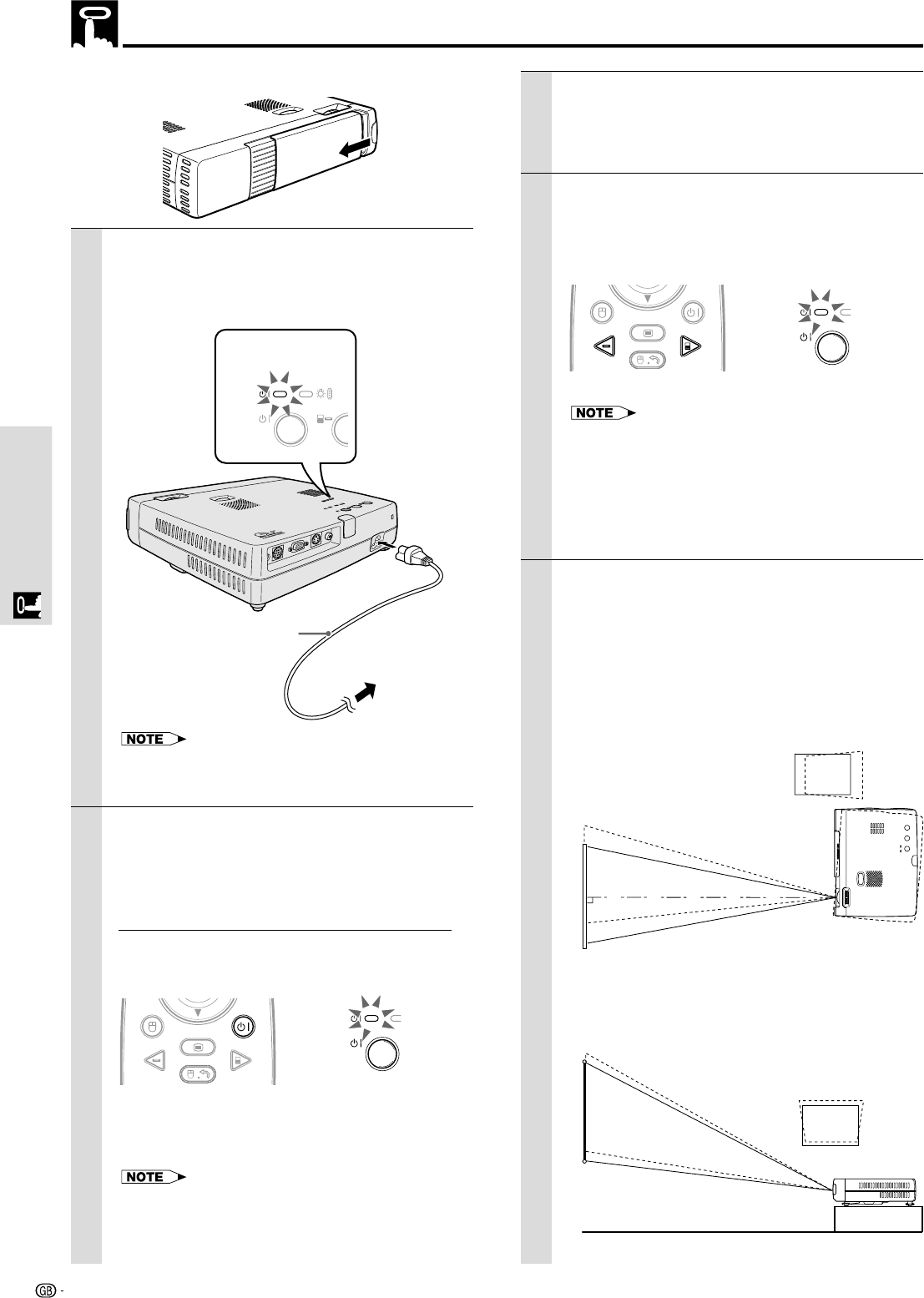 NOTE

NOTE

NOTE

GB -