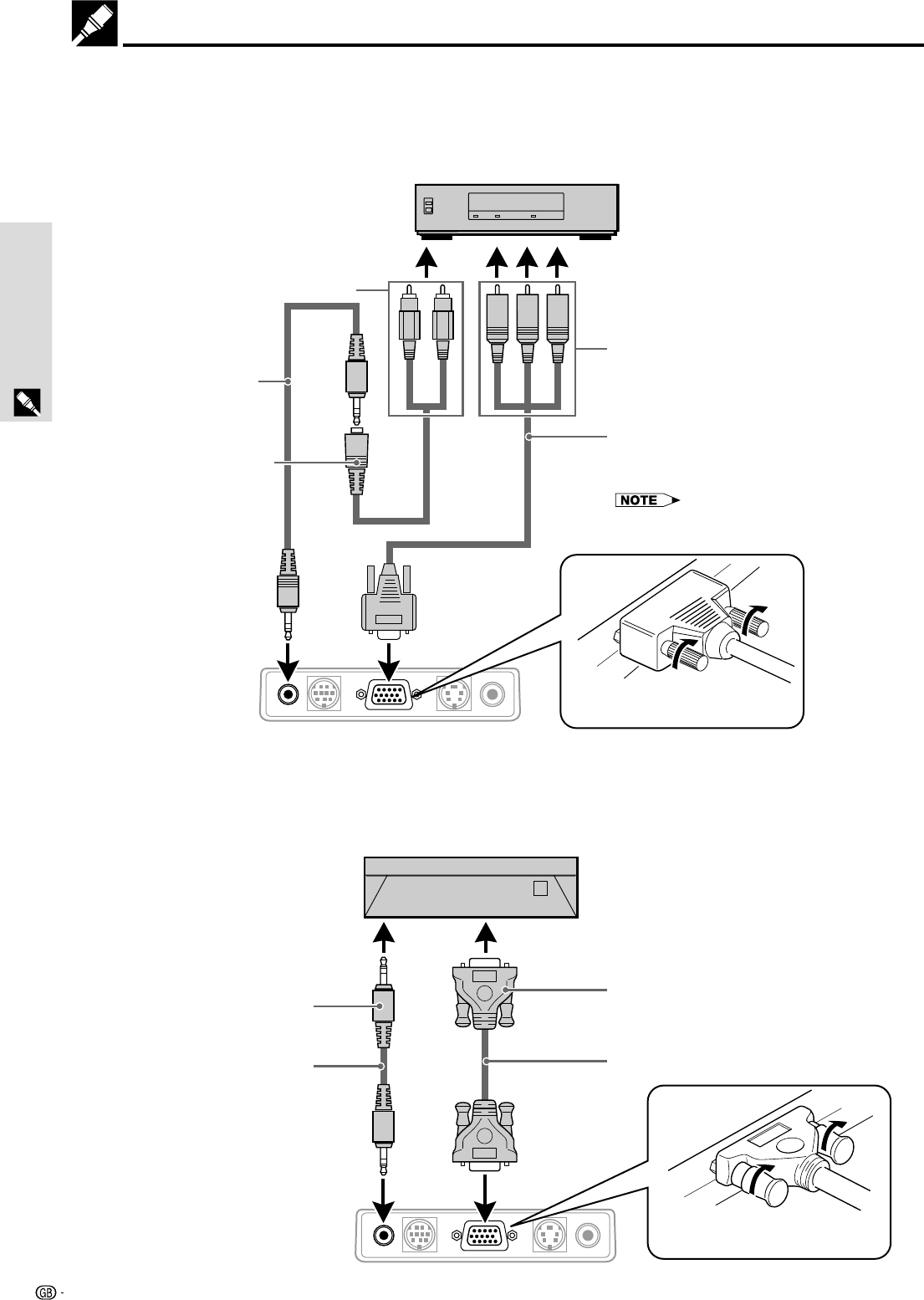 NOTE

GB -