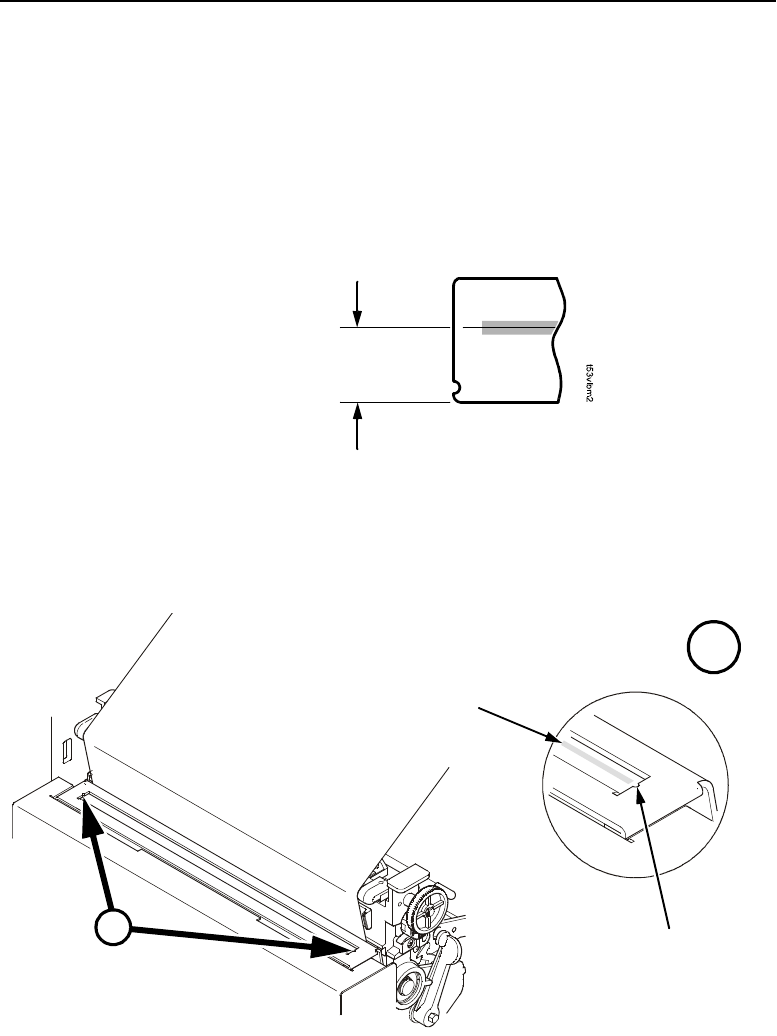 t53vbm2