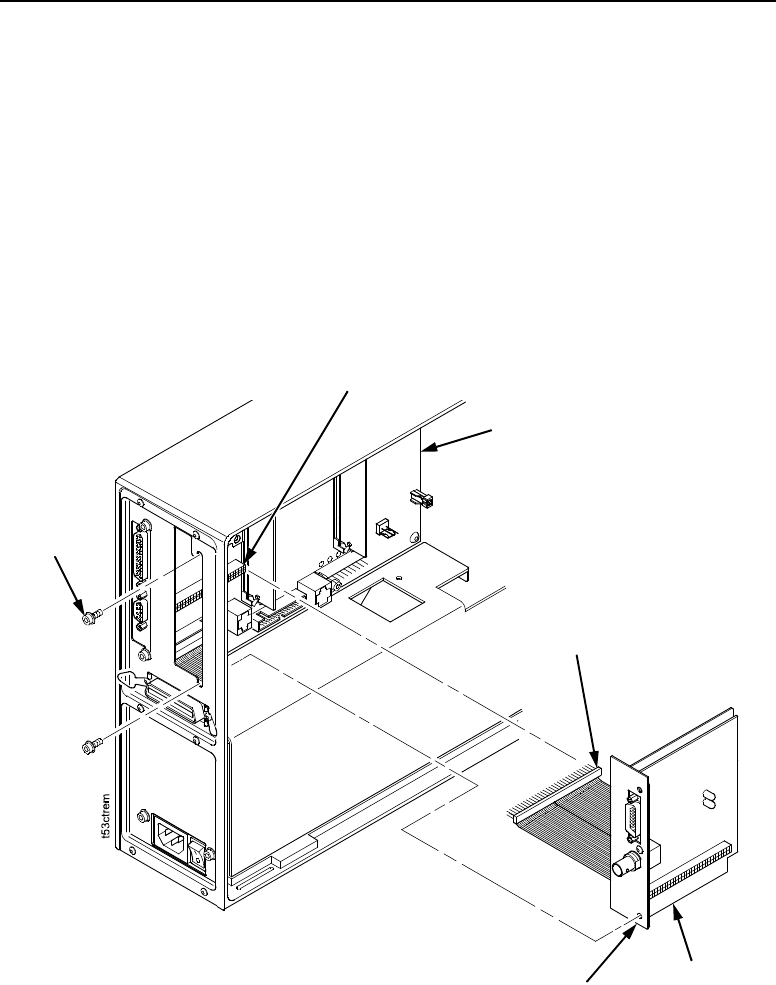 t53ctrem