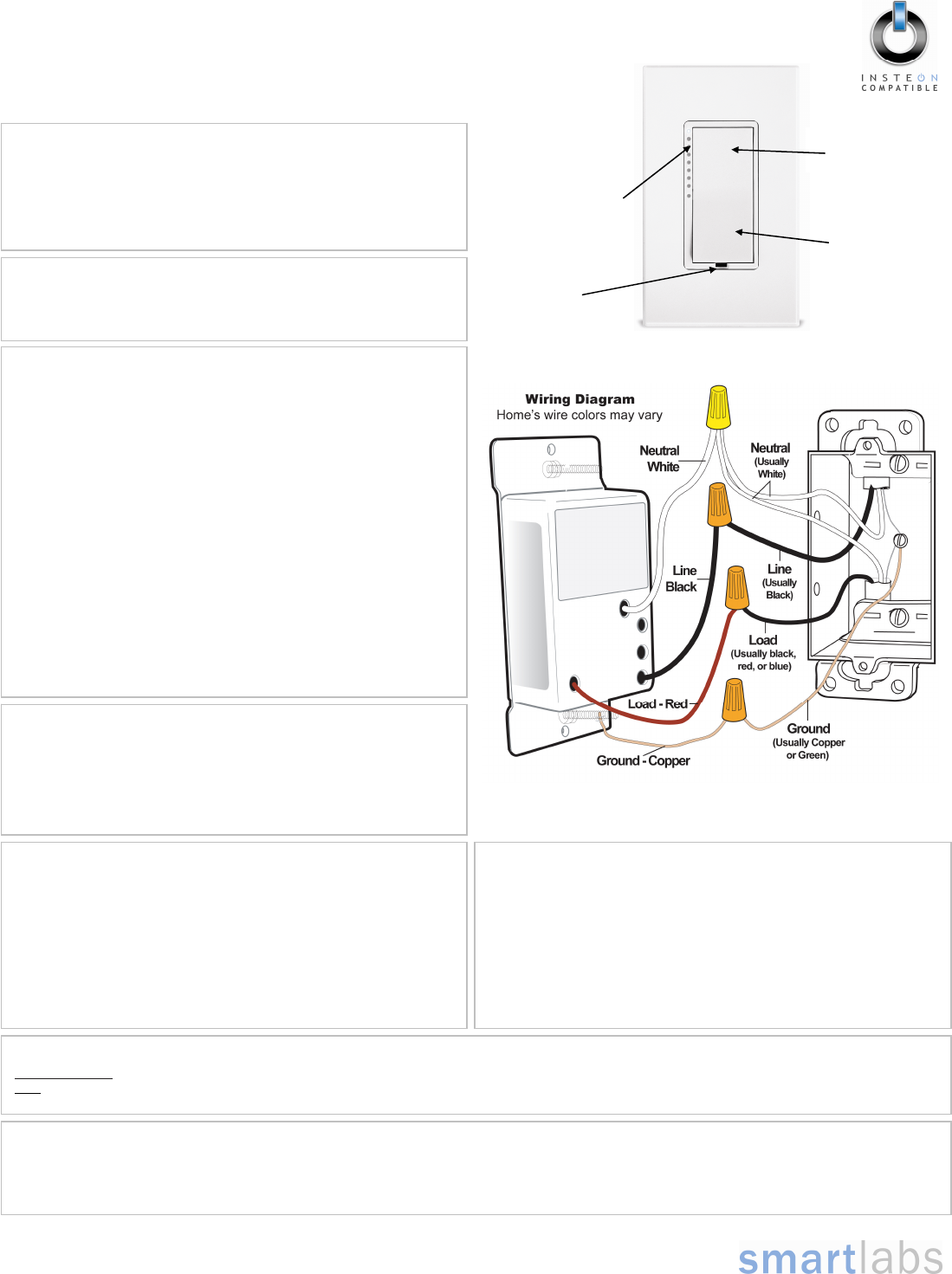 INSTEON
COMPATIBLE

Wiring Diagram
Home's wire colors may vary

Neutral
White

Neutral
(Usually
White)

Line
Black

Line
(Usually
Black)

Load
(Usually black,
red, or blue)

Load - Red

Ground
(Usually Copper
or Green)

Ground - Copper

smartlabs