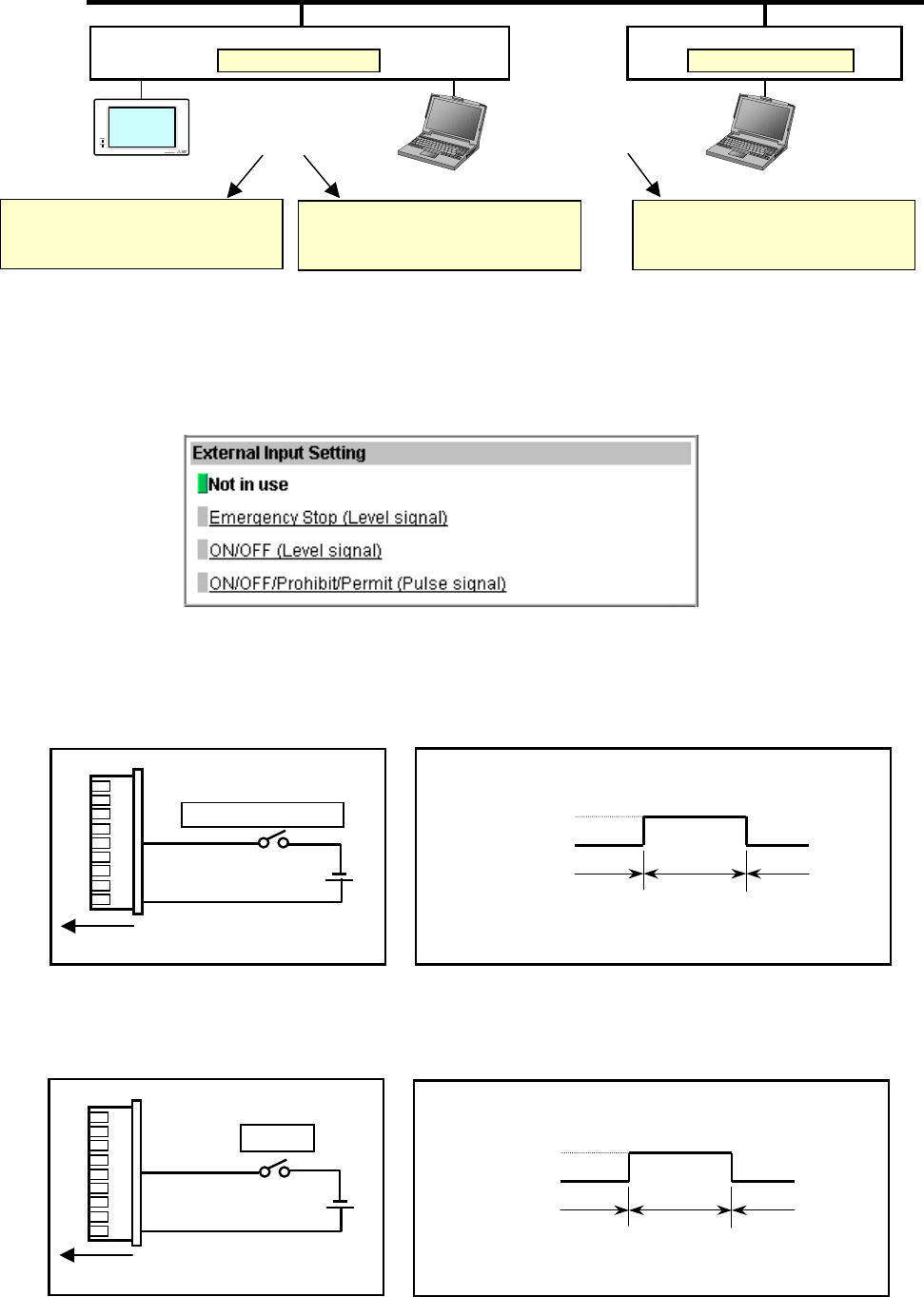 External Input Setting

Not in use

Emergency Stop (Level signal)

ON/OFF (Level signal)

ON/OFF/Prohibit/Permit (Pulse signal)