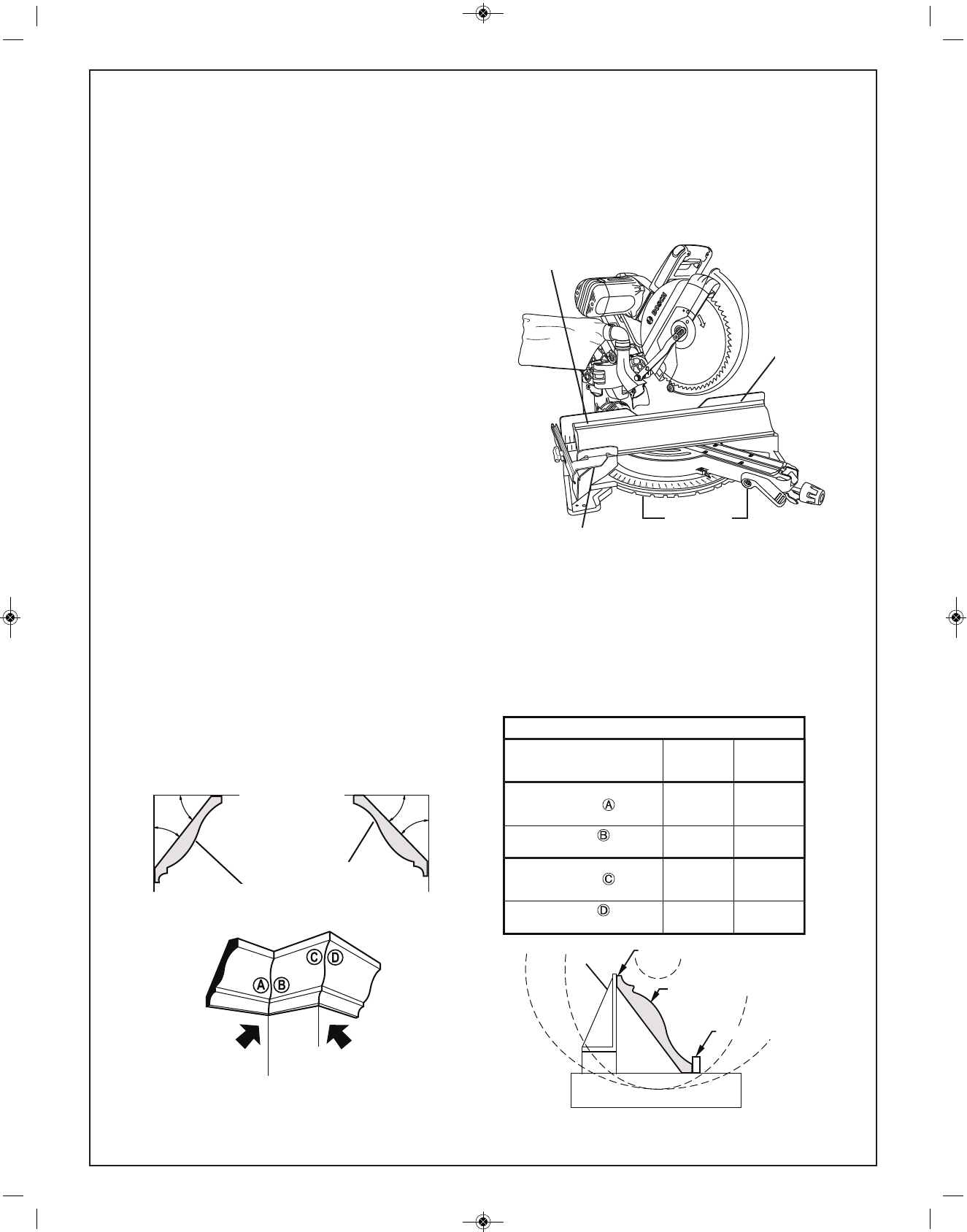 BOSCH

Ⓐ Ⓑ

Ⓒ Ⓓ

Ⓐ Ⓑ Ⓒ Ⓓ