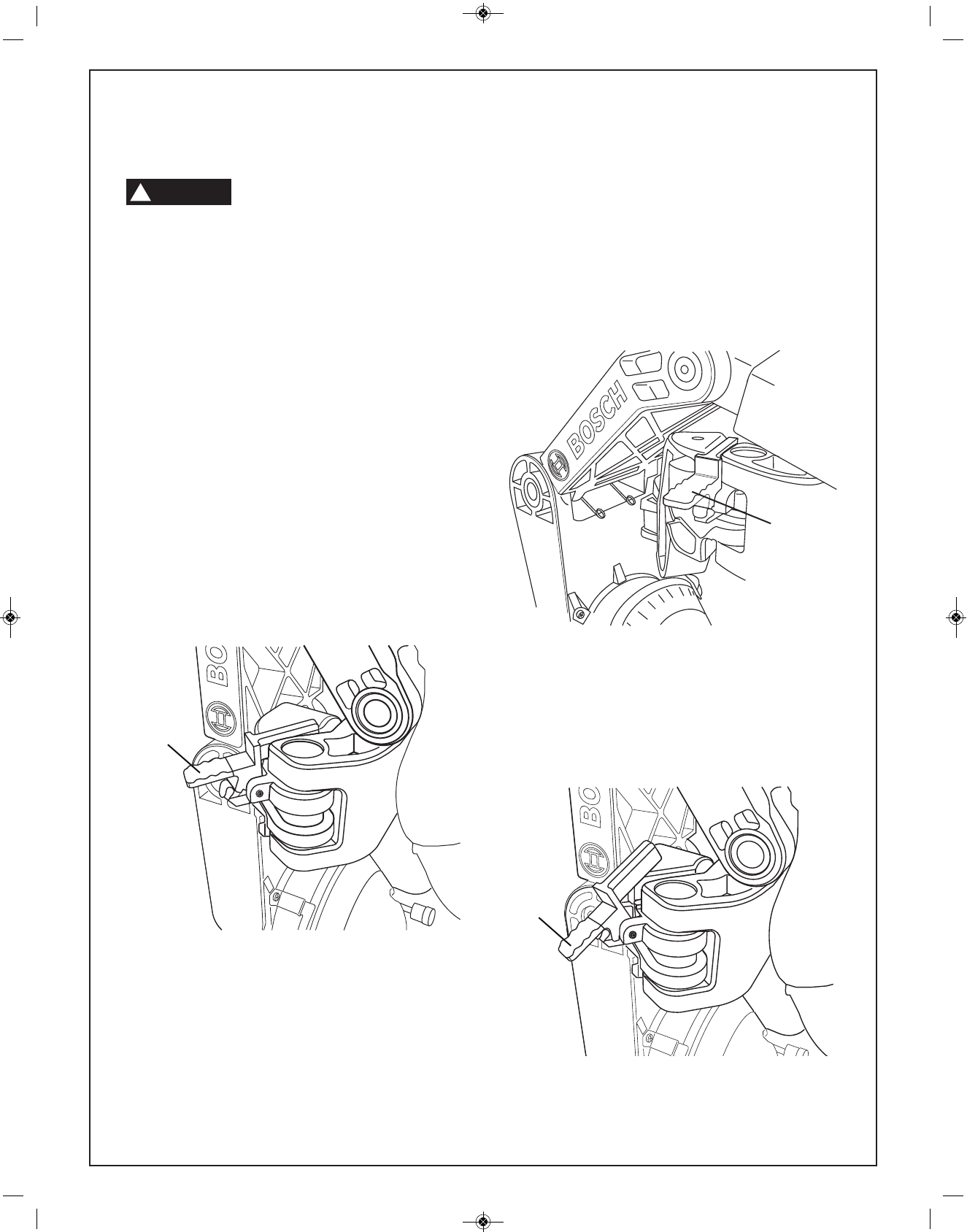 BOSCH

BO

BO