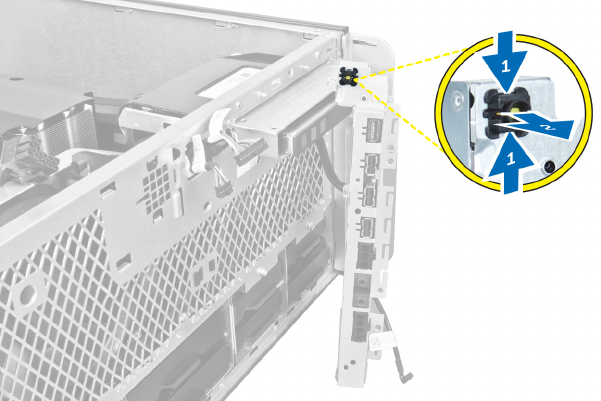 1
2
1