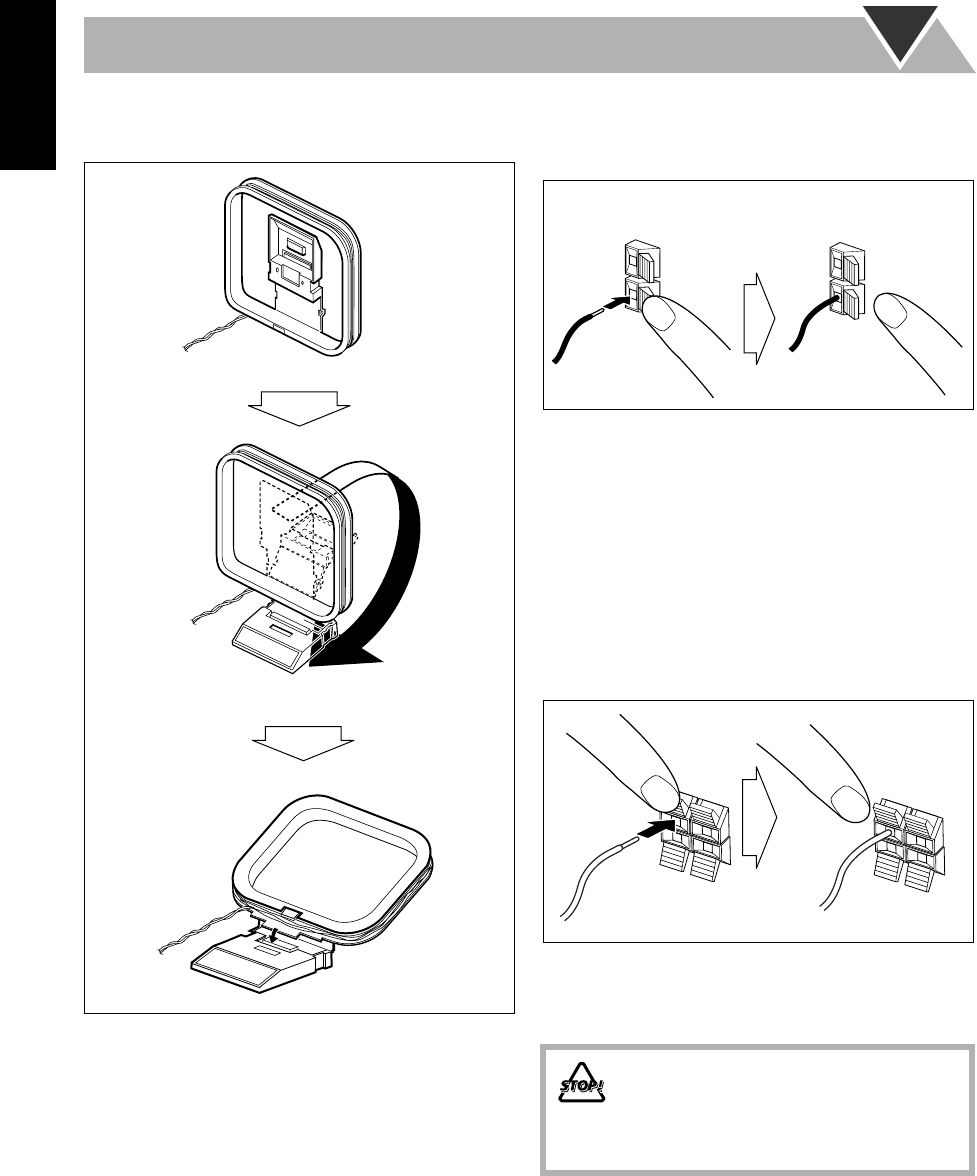 STOP!