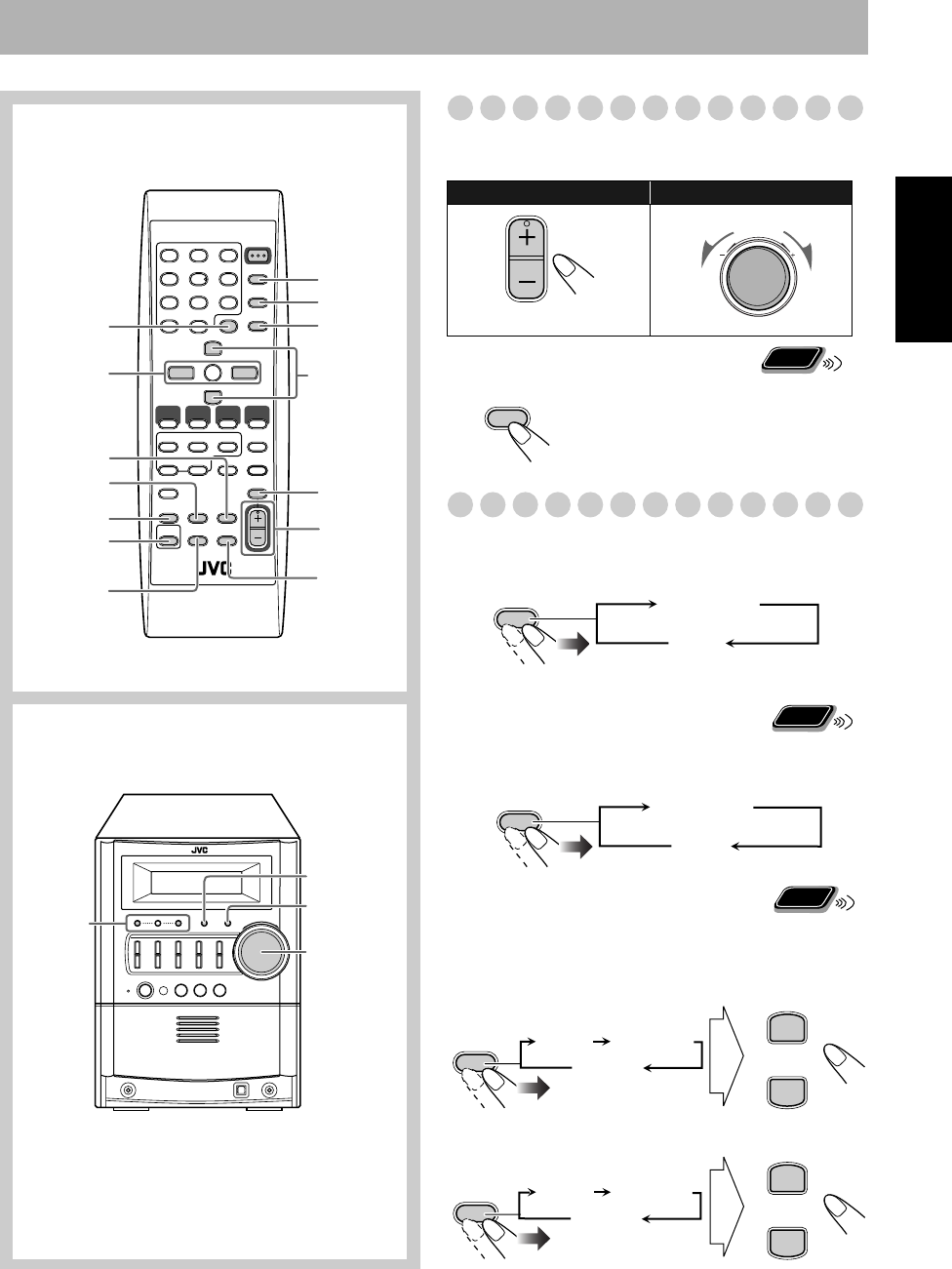 JVC

JVC