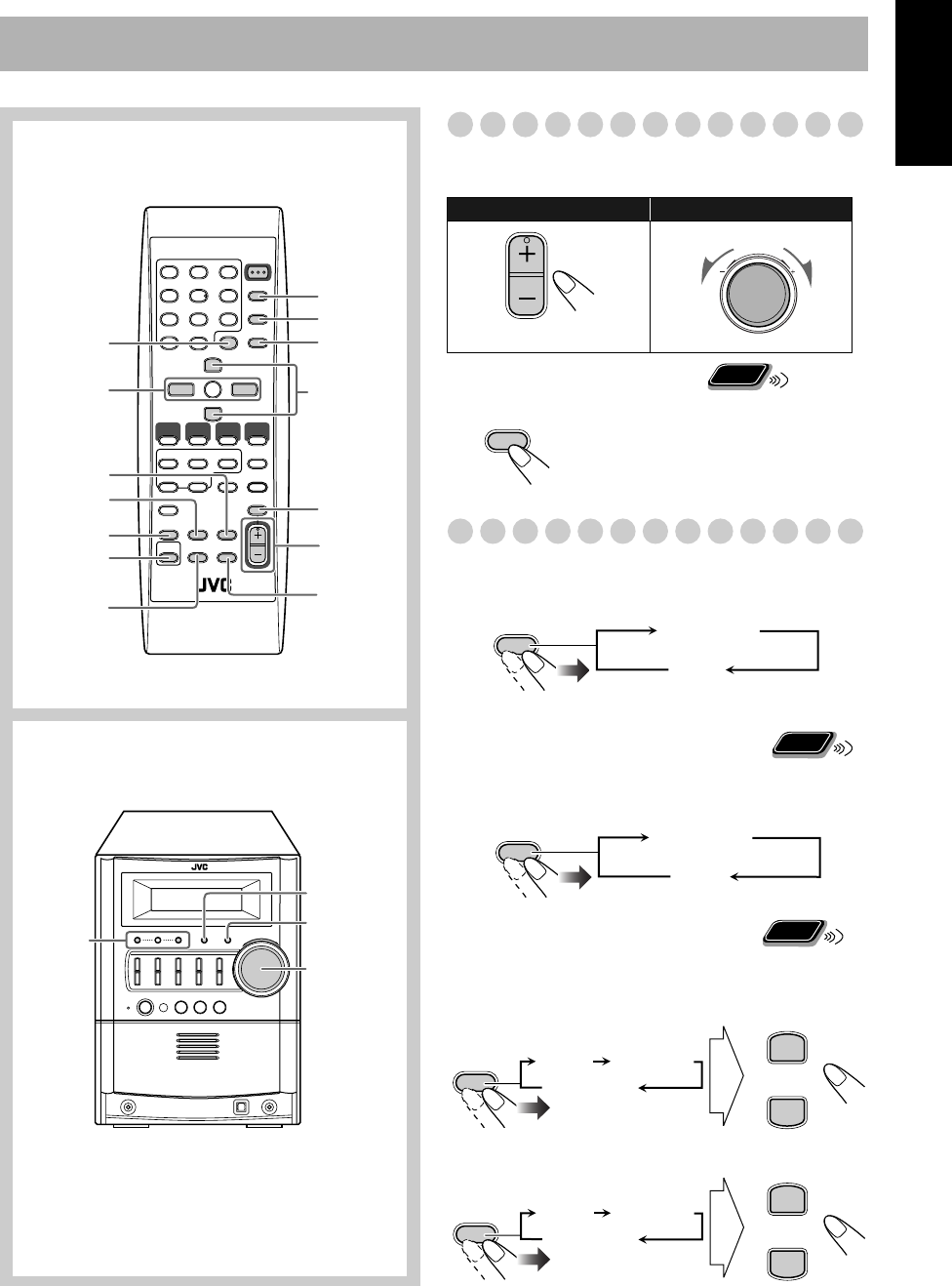 JVC

JVC