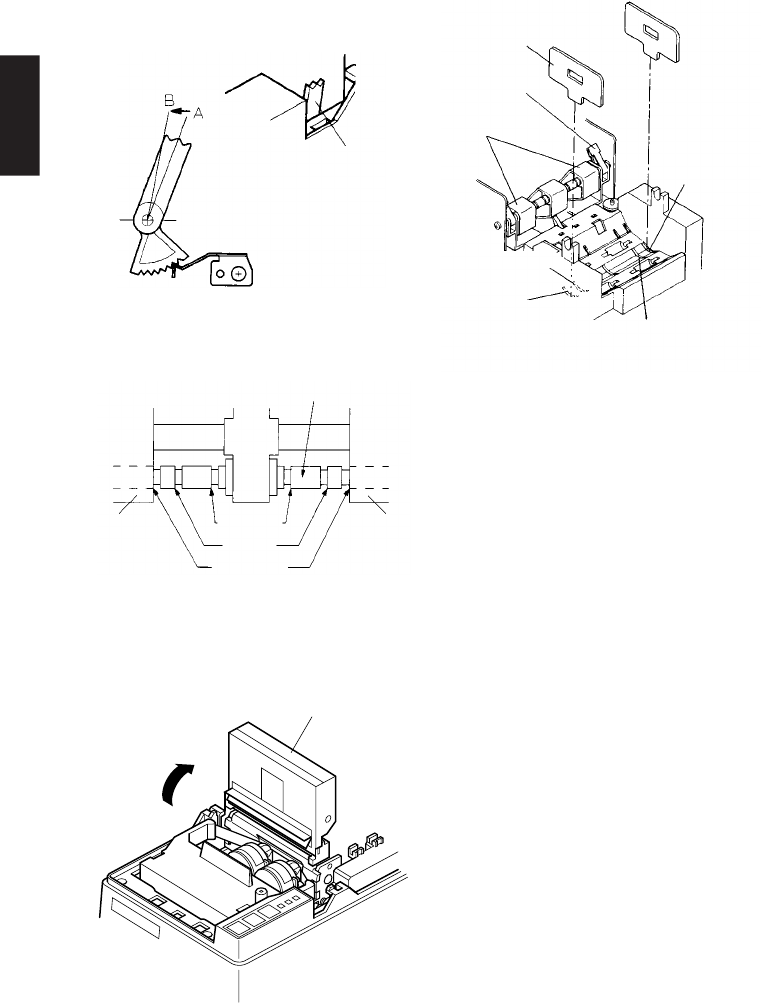 B
A