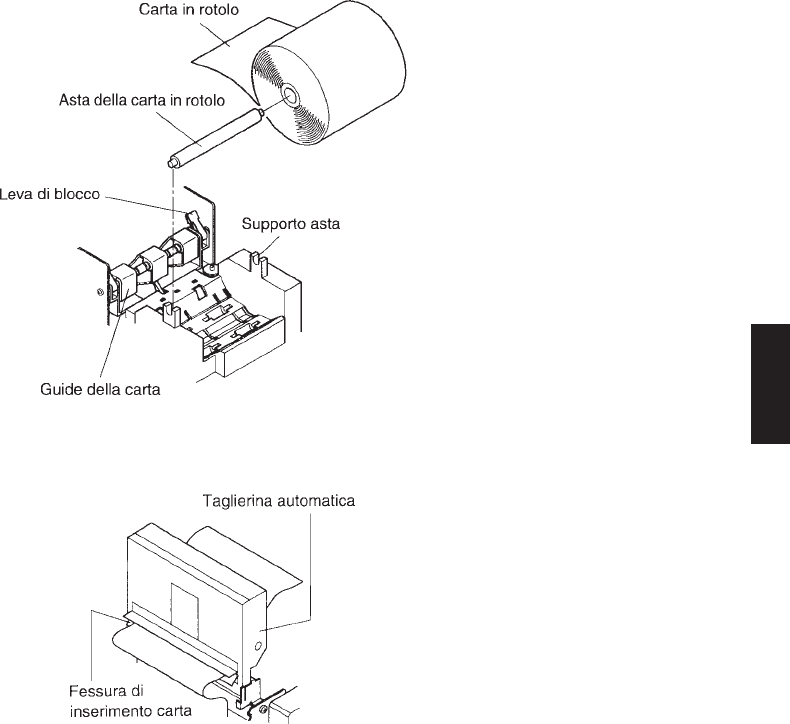 Carta in rotolo

Asta della carta in rotolo

Leva di blocco

Supporto asta

Guide della carta

Taglierina automatica

Fessura di inserimento carta