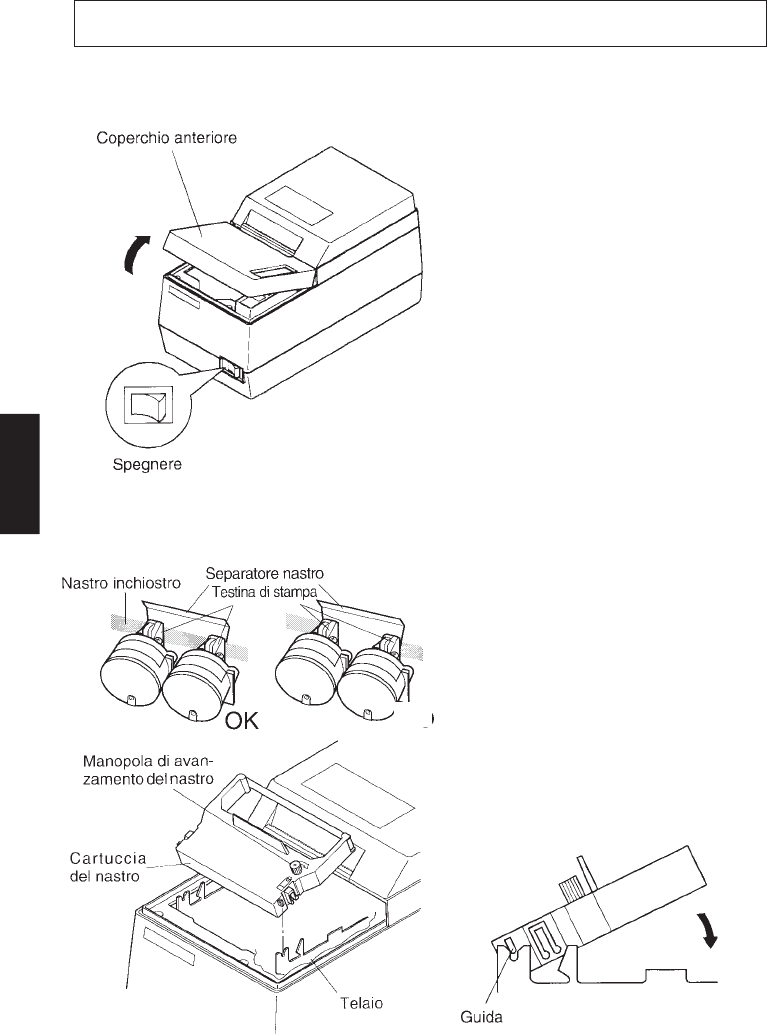 Coperchio anteriore

Spegnere

Nastro inchiostro
Separatore nastro
Testina di stampa

OK

Manopola di avanzamento del nastro

Cartuccia del nastro

Telaio

Guida