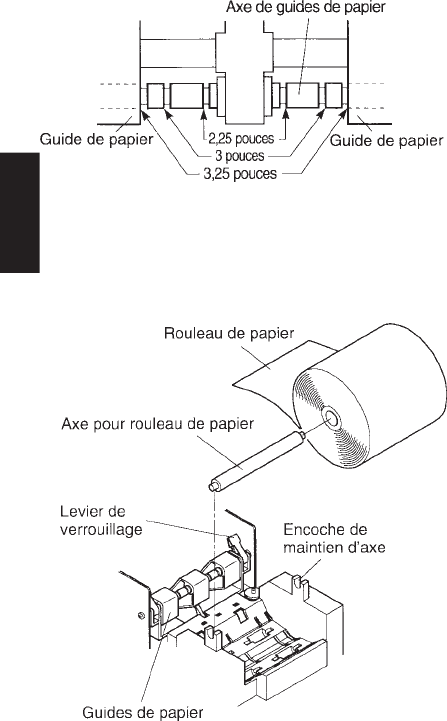 Axe de guides de papier

Guide de papier

2,25 pouces

3 pouces

3,25 pouces

Guide de papier

Rouleau de papier

Axe pour rouleau de papier

Levier de verrouillage

Encoche de maintien d'axe

Guides de papier