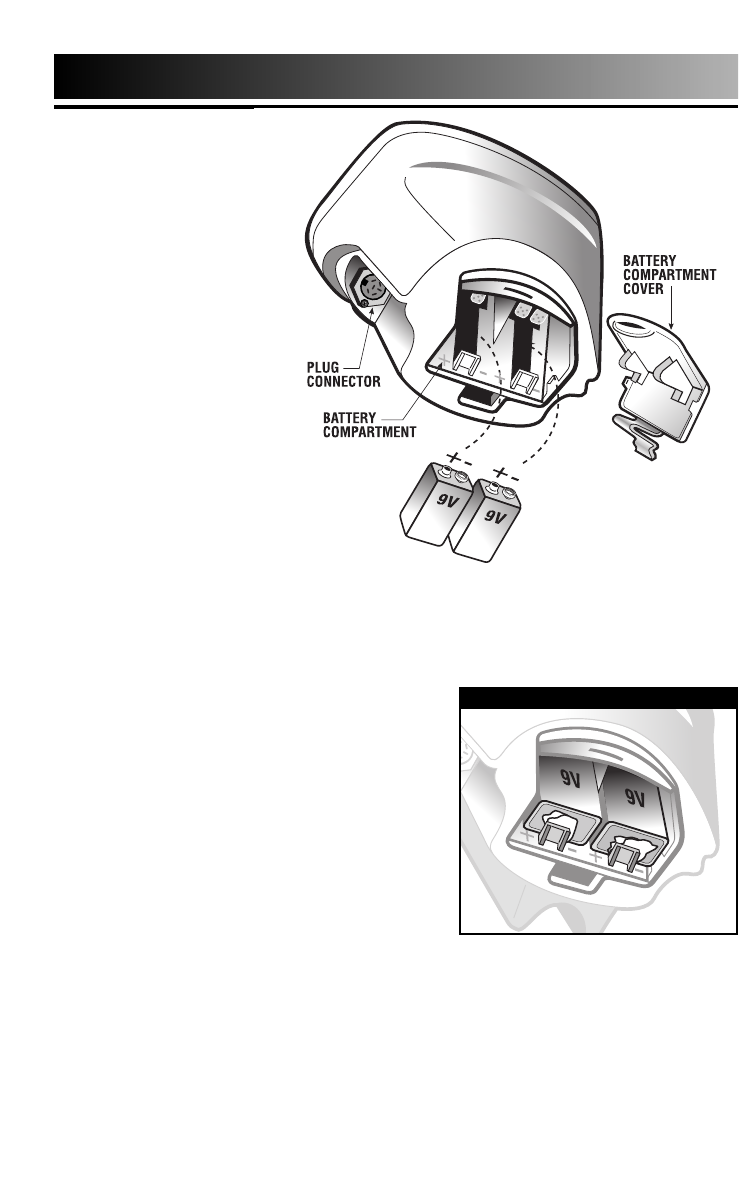 BATTERY COMPARTMENT COVER

PLUG CONNECTOR

BATTERY COMPARTMENT

+ -
+ -
9V
9V

9V
9V
+ -
+ -