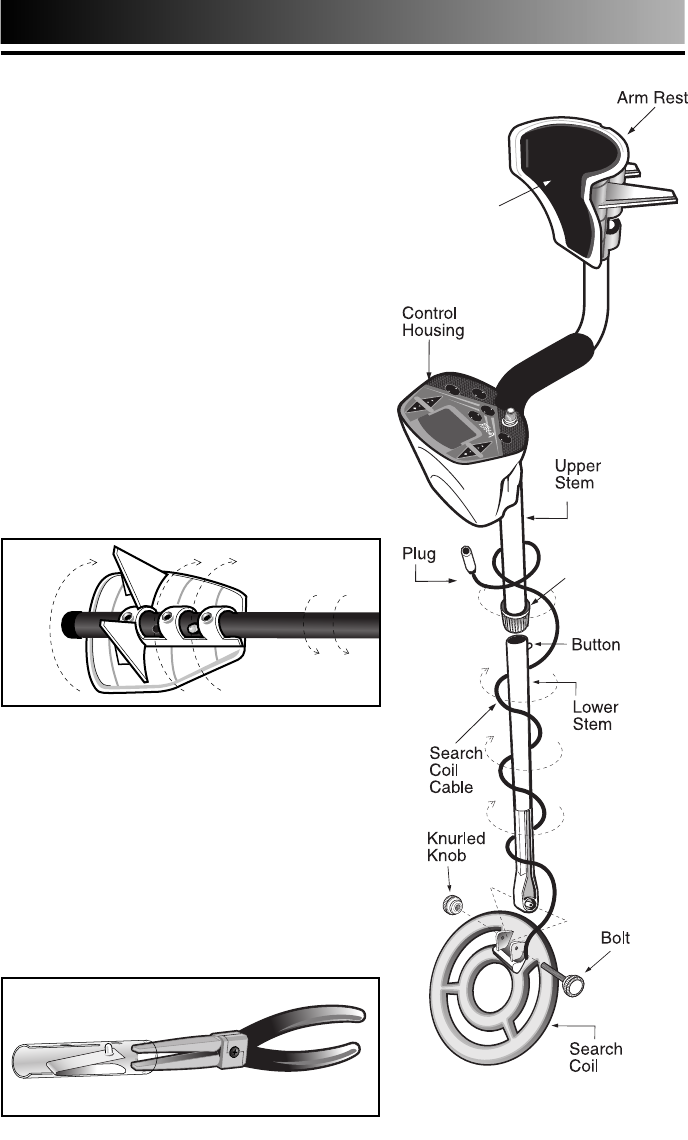 Arm Rest

Control Housing

Upper Stem

Plug

Button

Lower Stem

Search Coil Cable

Knurled Knob

Bolt

Search Coil