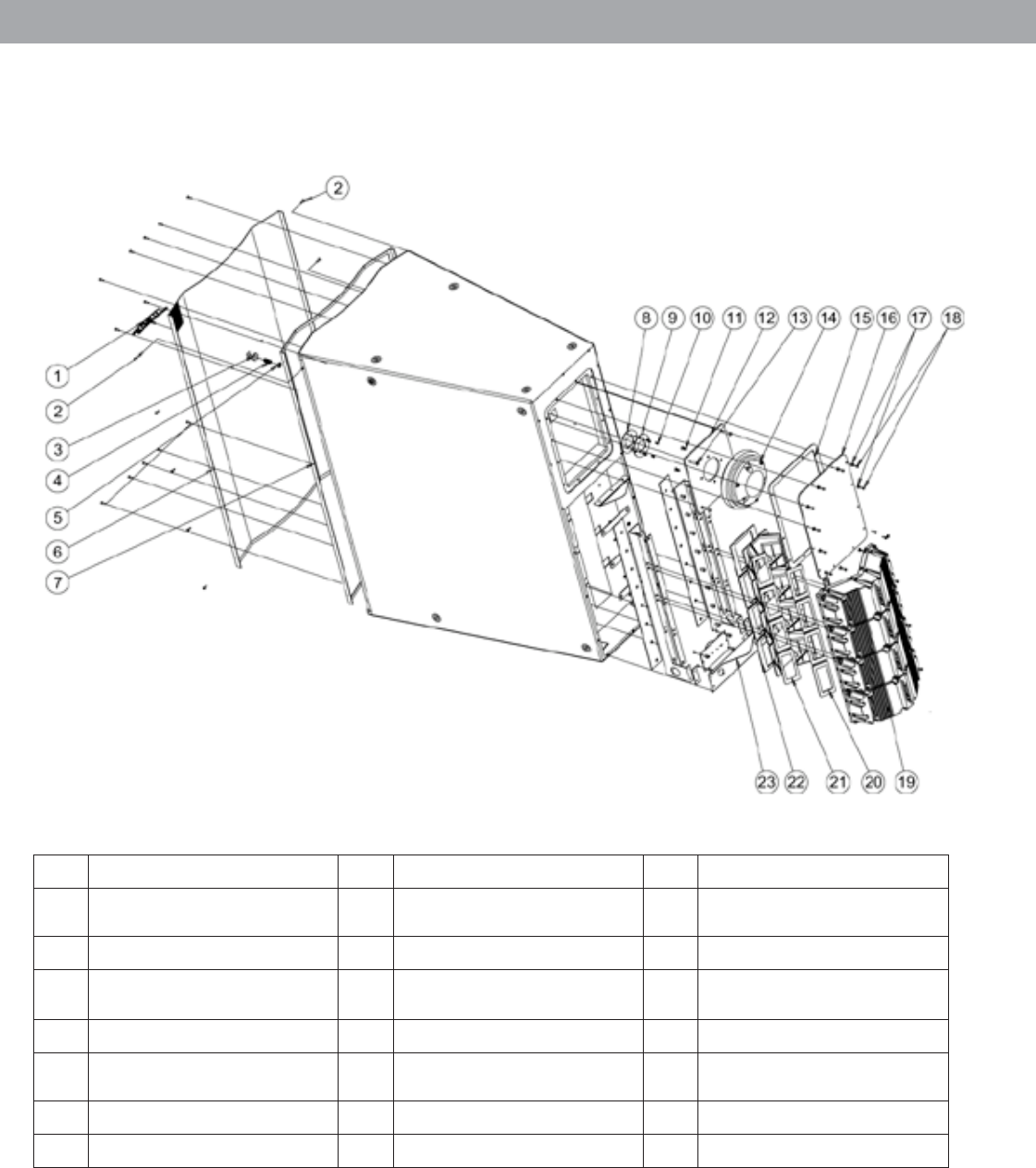 2

1
2
3
4
5
6
7

8 9 10 11 12 13 14 15 16 17 18

23 22 21 20 19