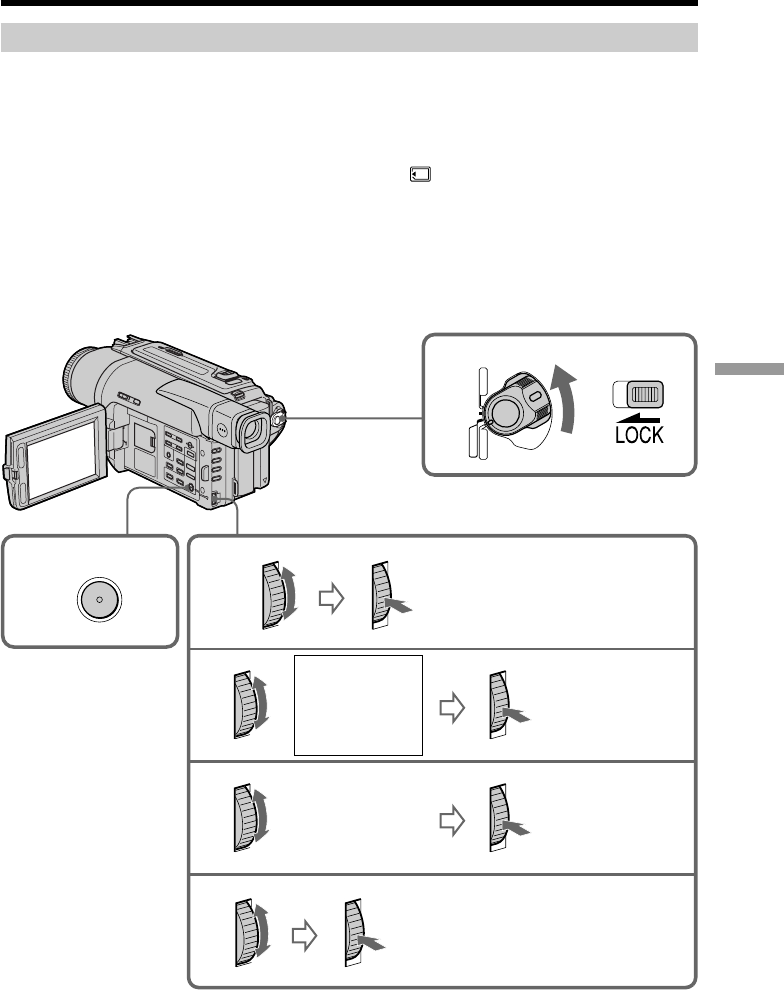 LOCK