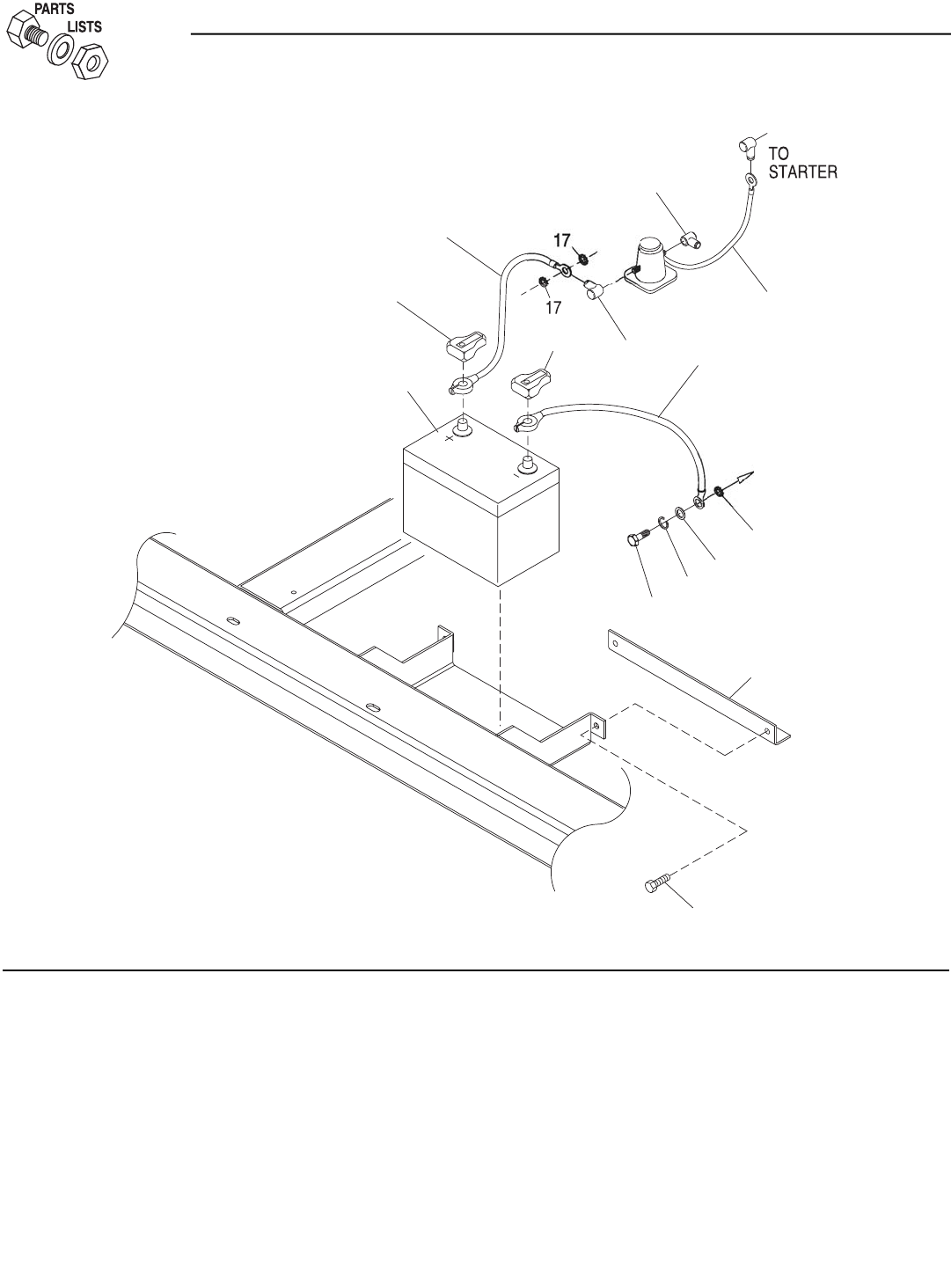 PARTS LISTS

TO STARTER

17

17

+

-