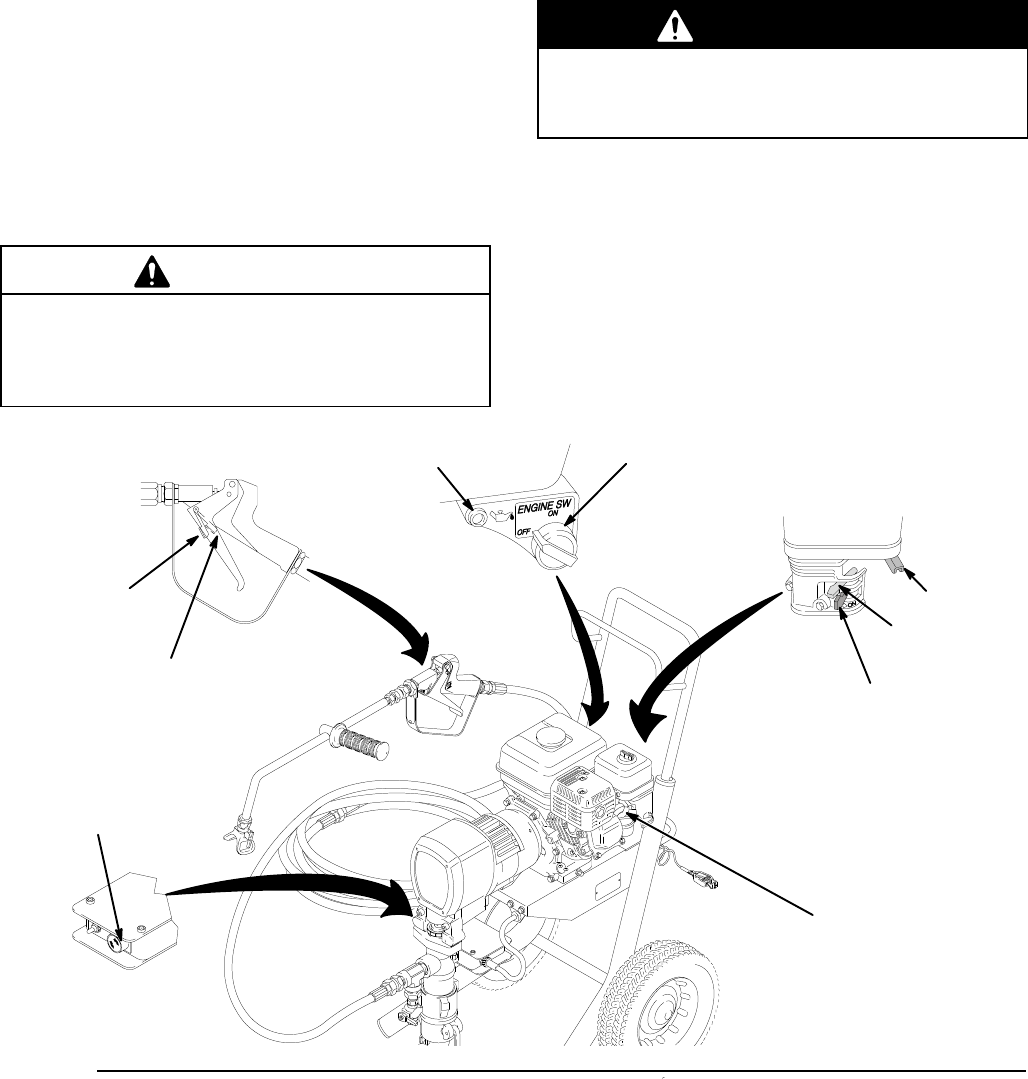 ENGINE SW
ON
OFF
ON