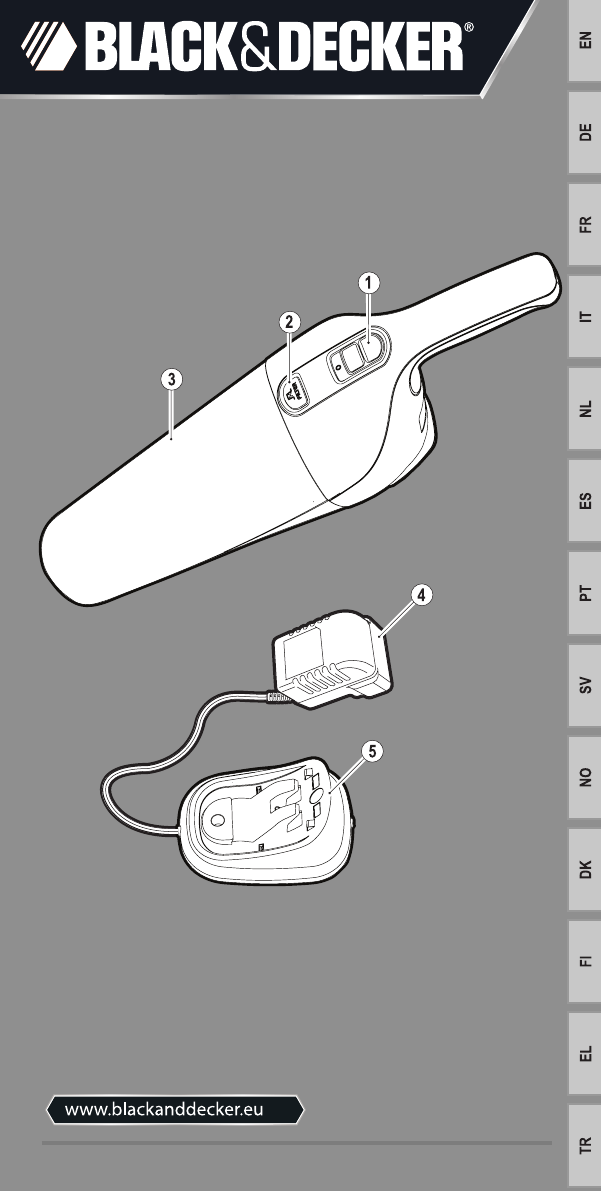 BLACK&DECKER®

EN
DE
FR
IT
NL
ES
PT
SV
NO
DK
FI
EL
TR

1
2
3
4
5

www.blackanddecker.eu