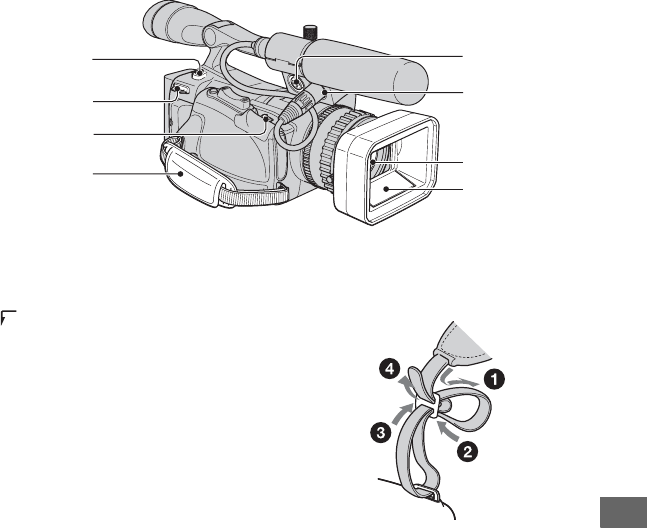 4

1

3

2