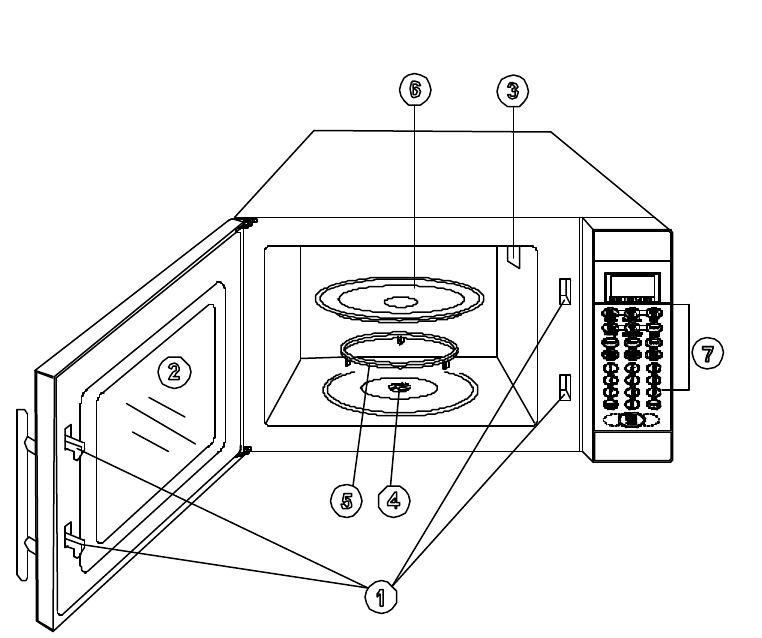 6
3
2
7
5
4
1