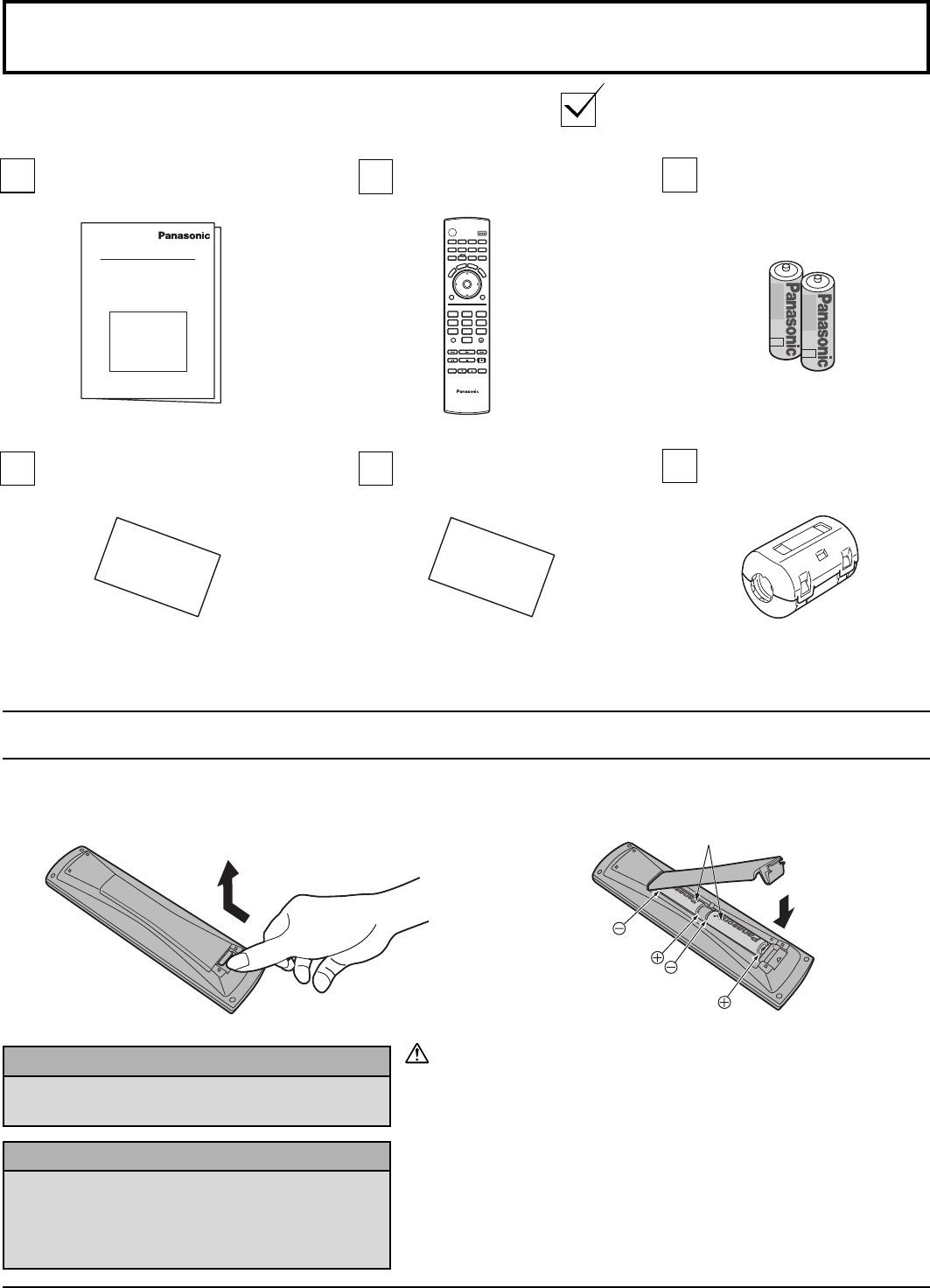 Panasonic

Panasonic

Panasonic

Panasonic