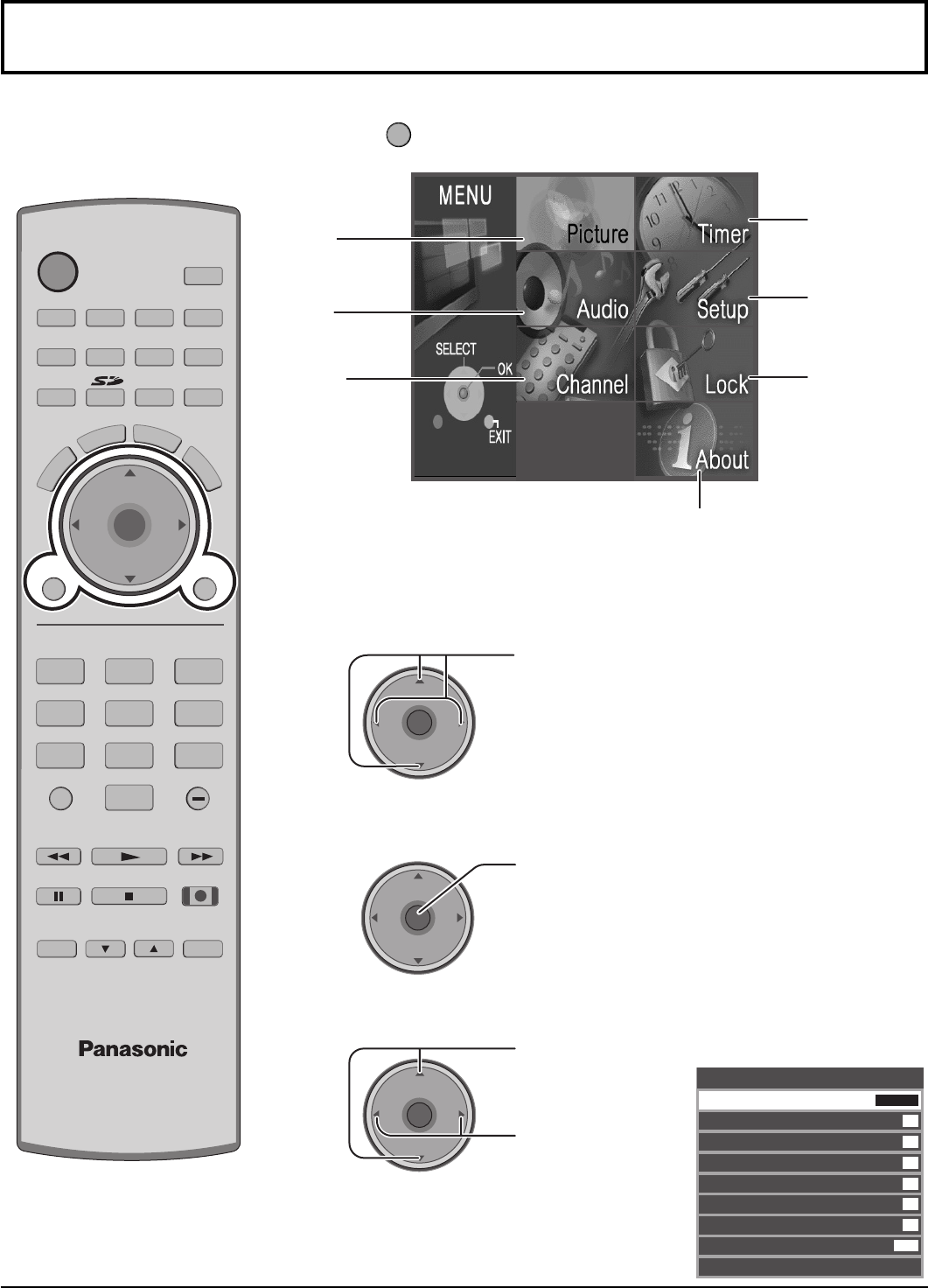 MENU

Picture

Timer

Audio

Setup

SELECT

OK

Channel

Lock

EXIT

About

Panasonic