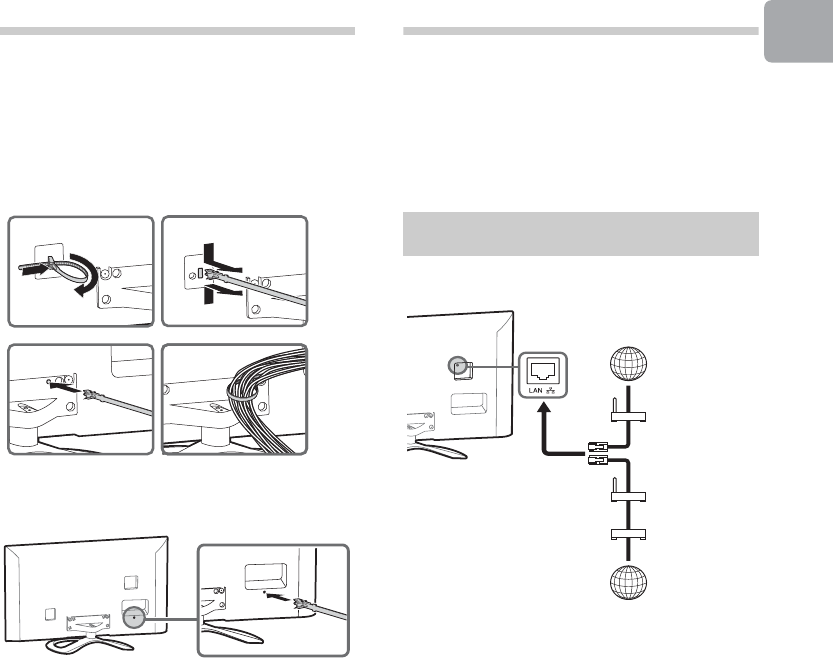 LAN