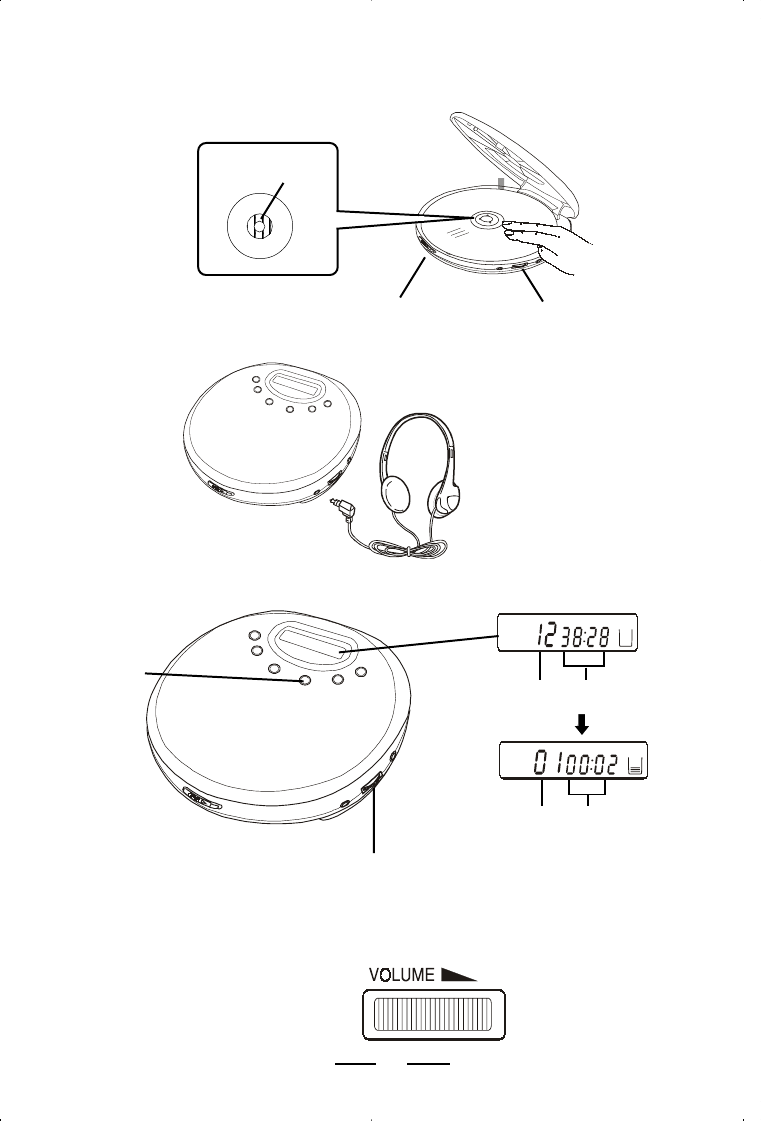 12 38:28

01 00:02

VOLUME