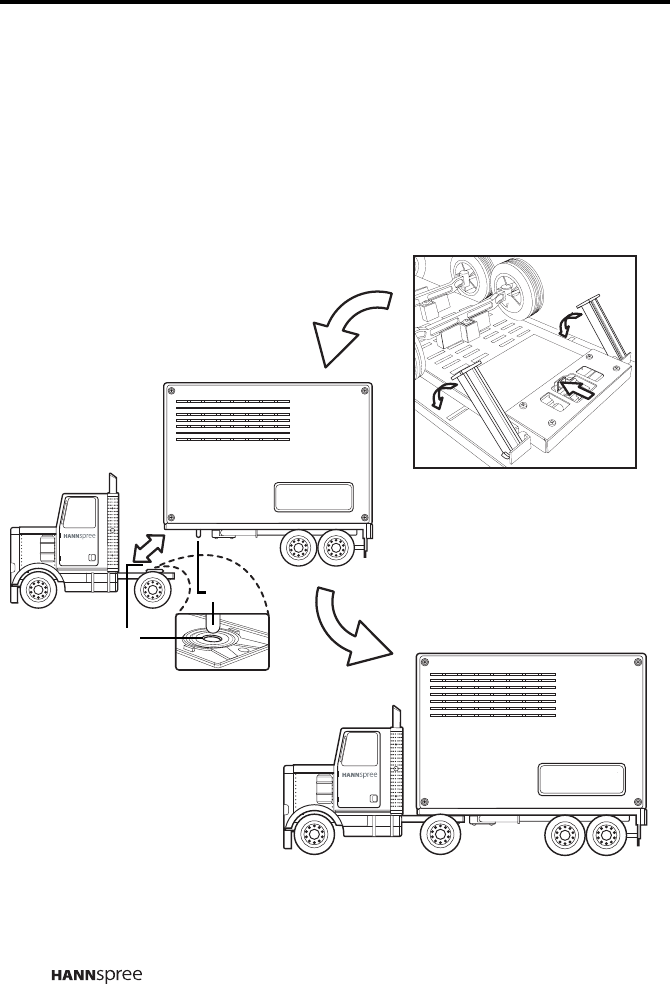 HANNspree

HANNspree

HANNspree