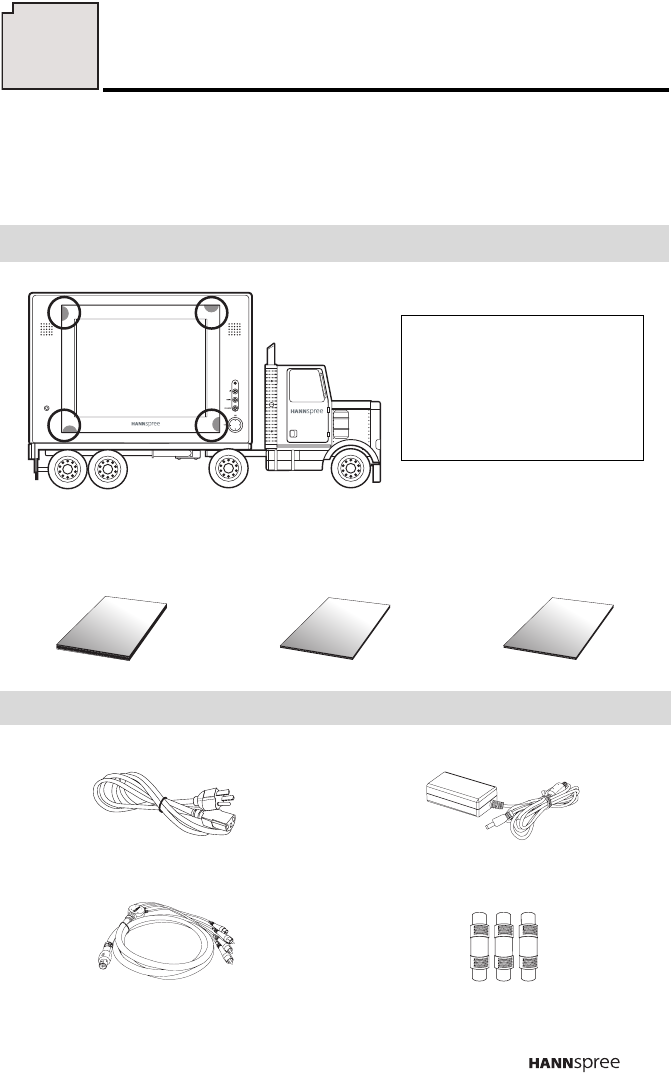 HANNspree

HANNspree

HANNspree