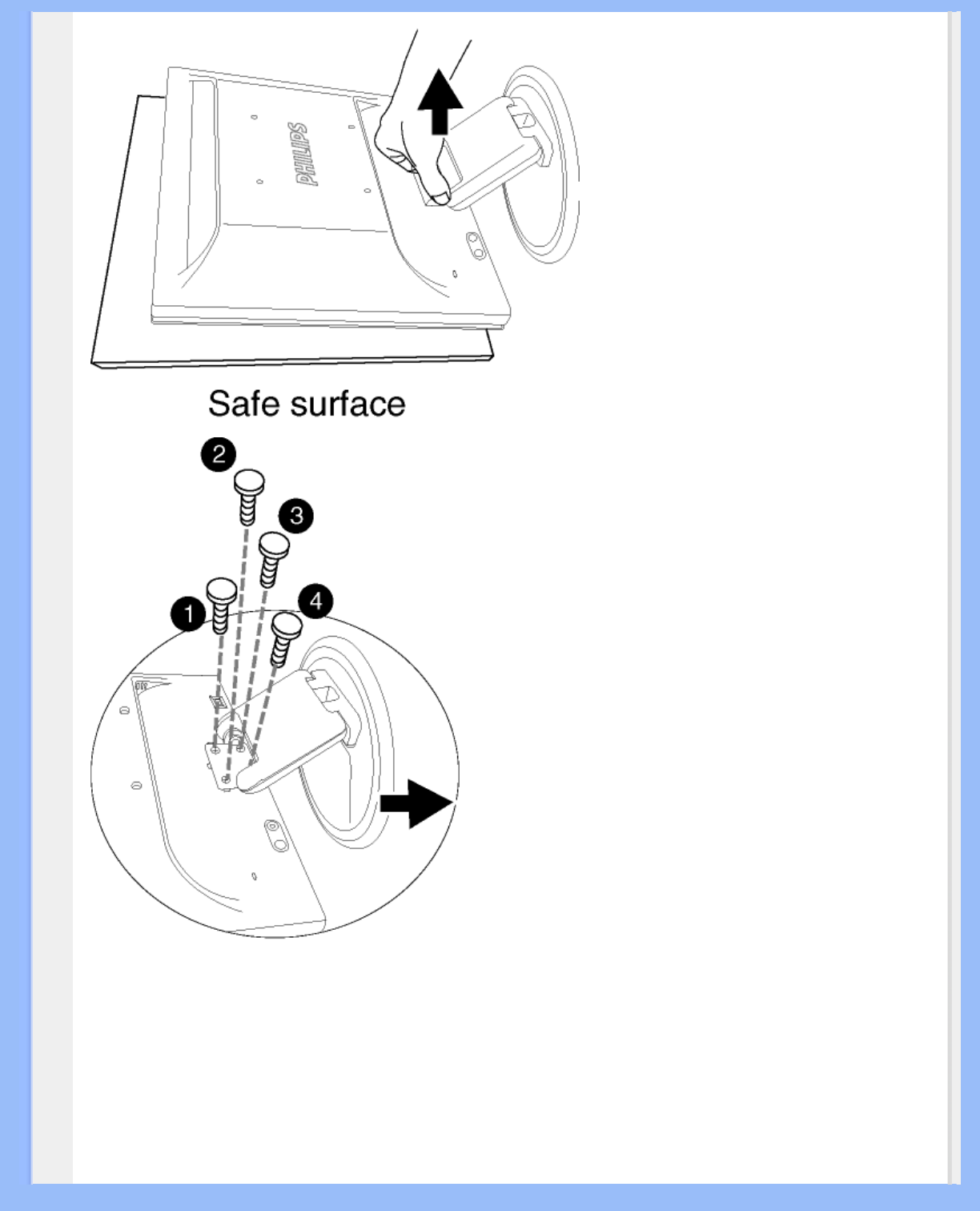 PHILIPS

Safe surface

2

3

1

4