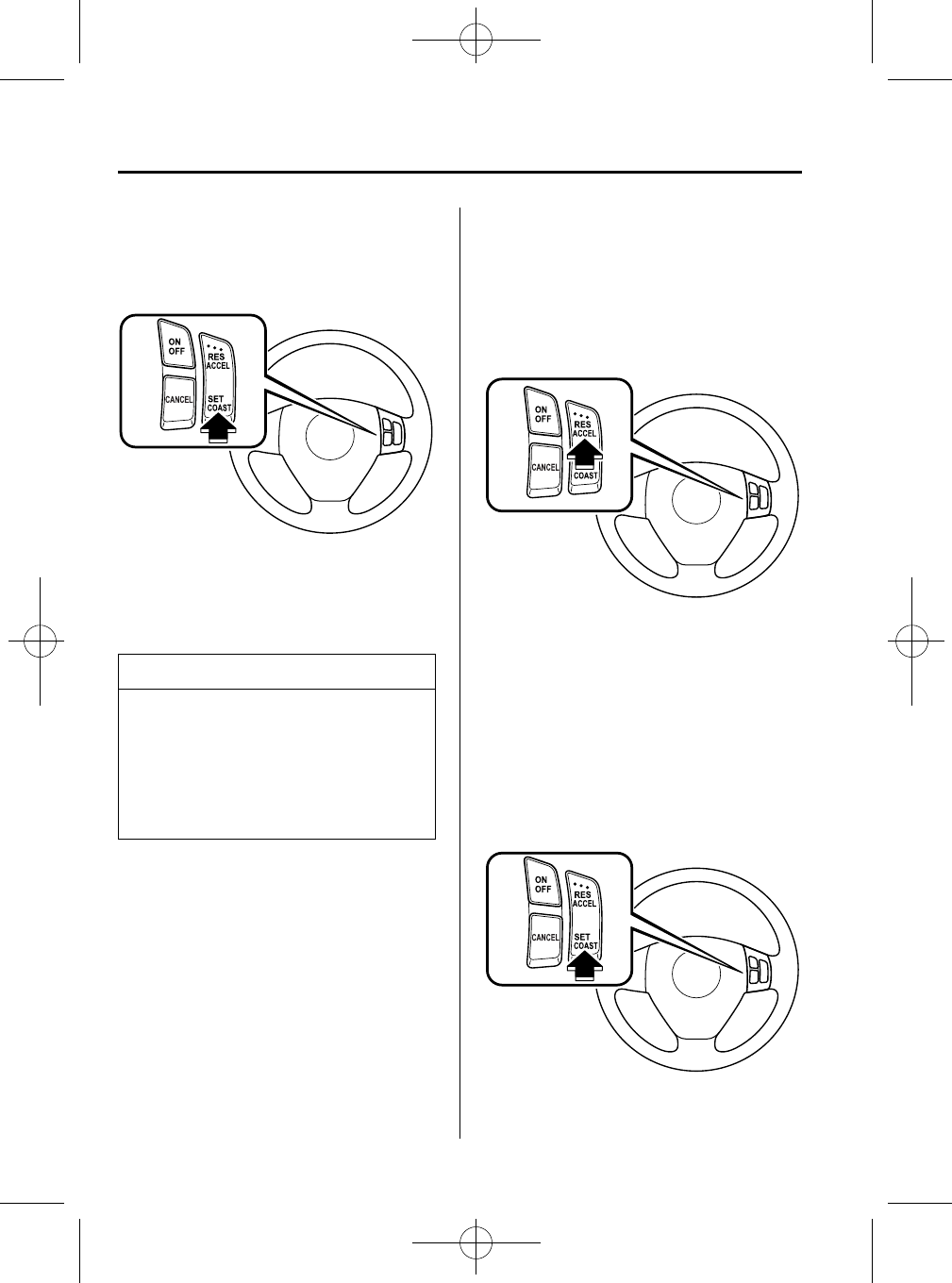 ON OFF
RES ACCEL
CANCEL
SET COAST

ON OFF
RES ACCEL
CANCEL
COAST

ON OFF
RES ACCEL
CANCEL
SET COAST