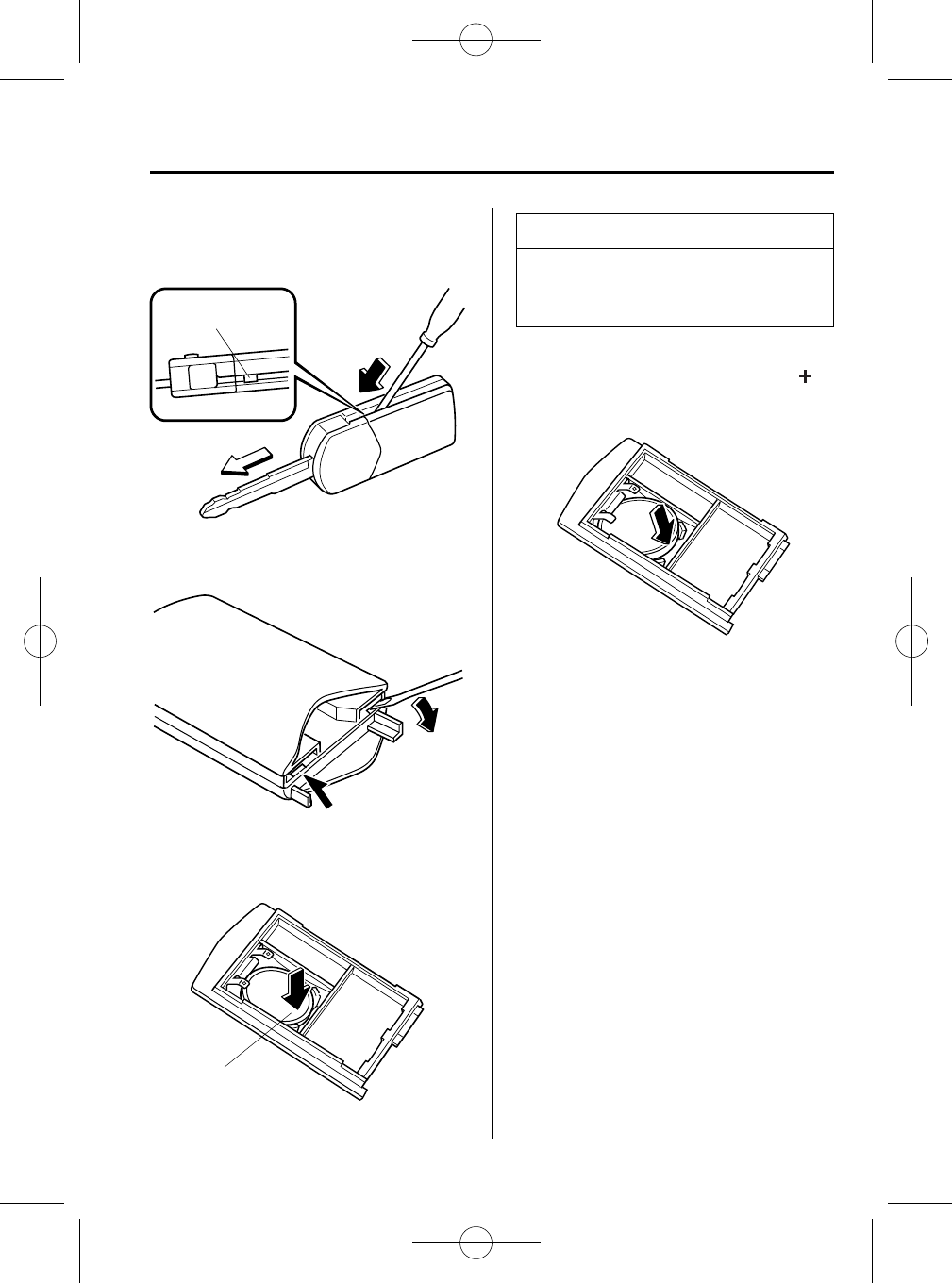 +