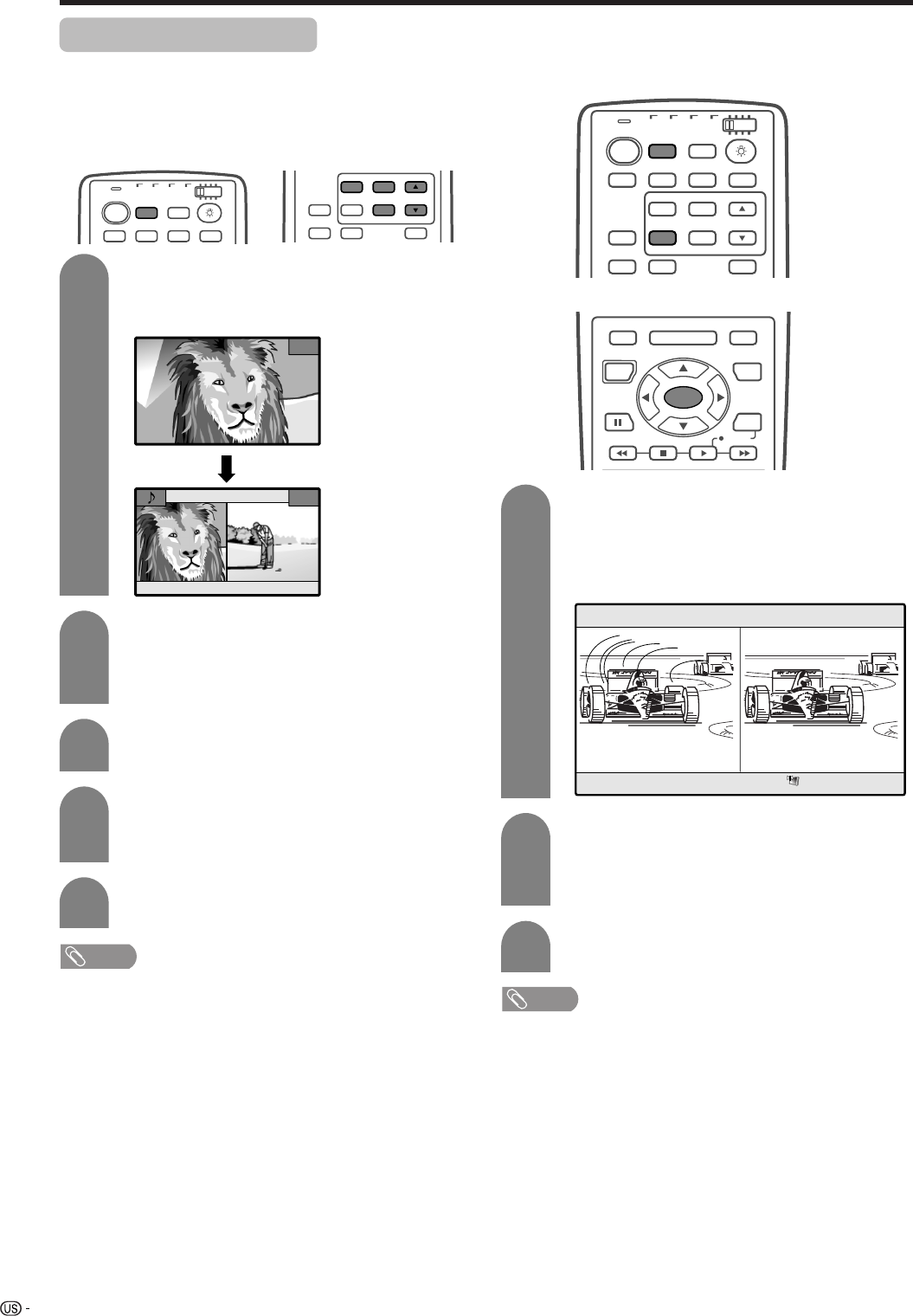 US -