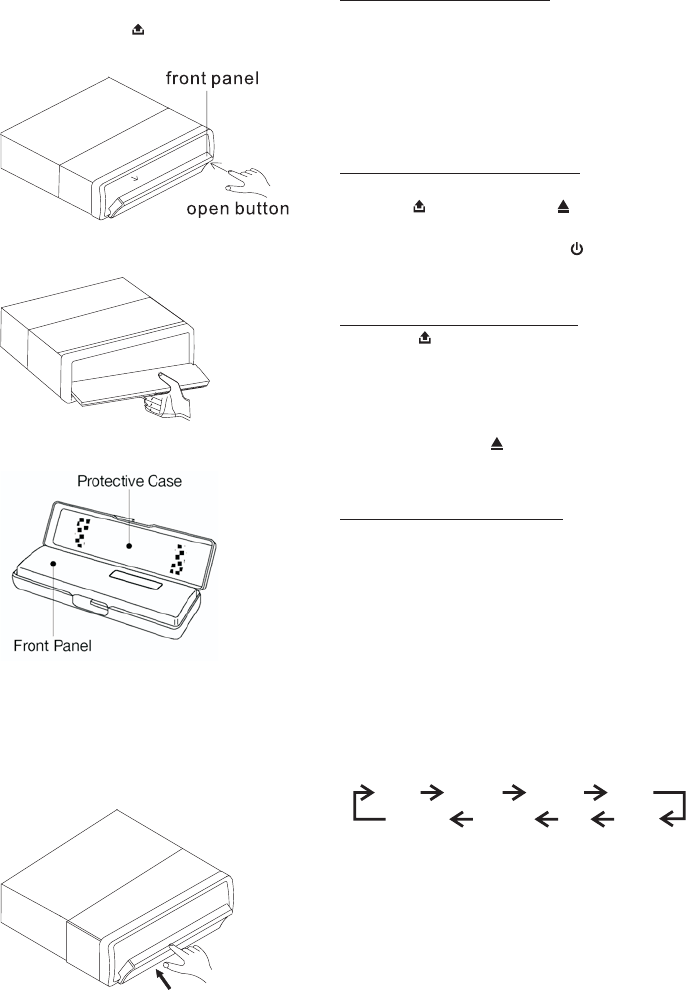 front panel

open button

Protective Case

Front Panel