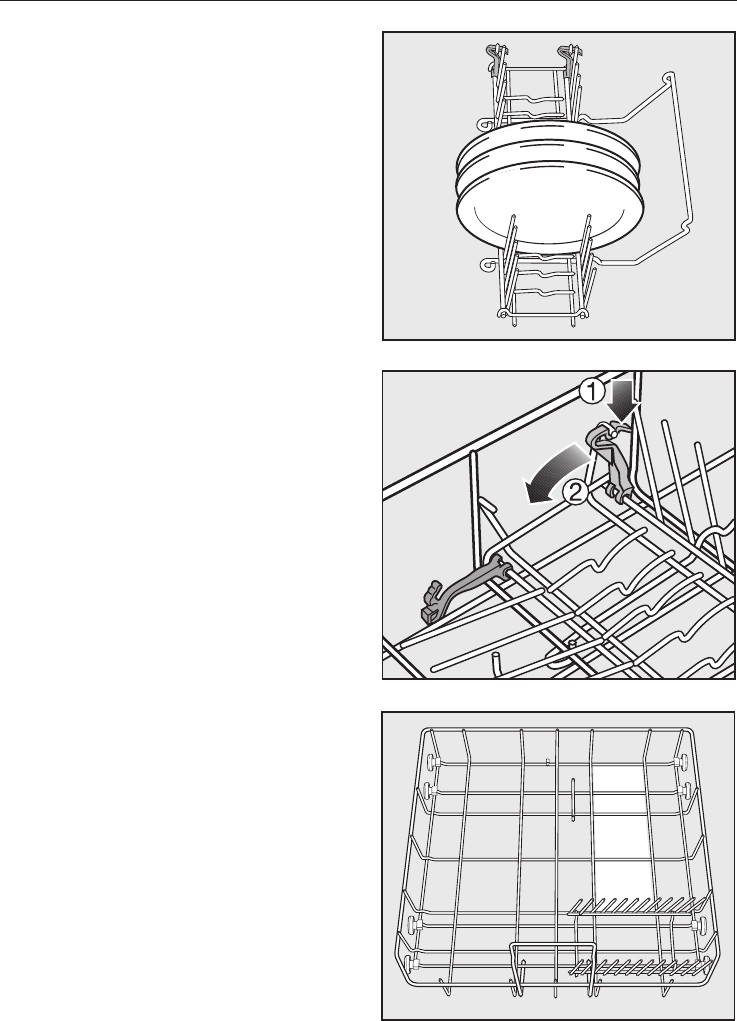 1

2