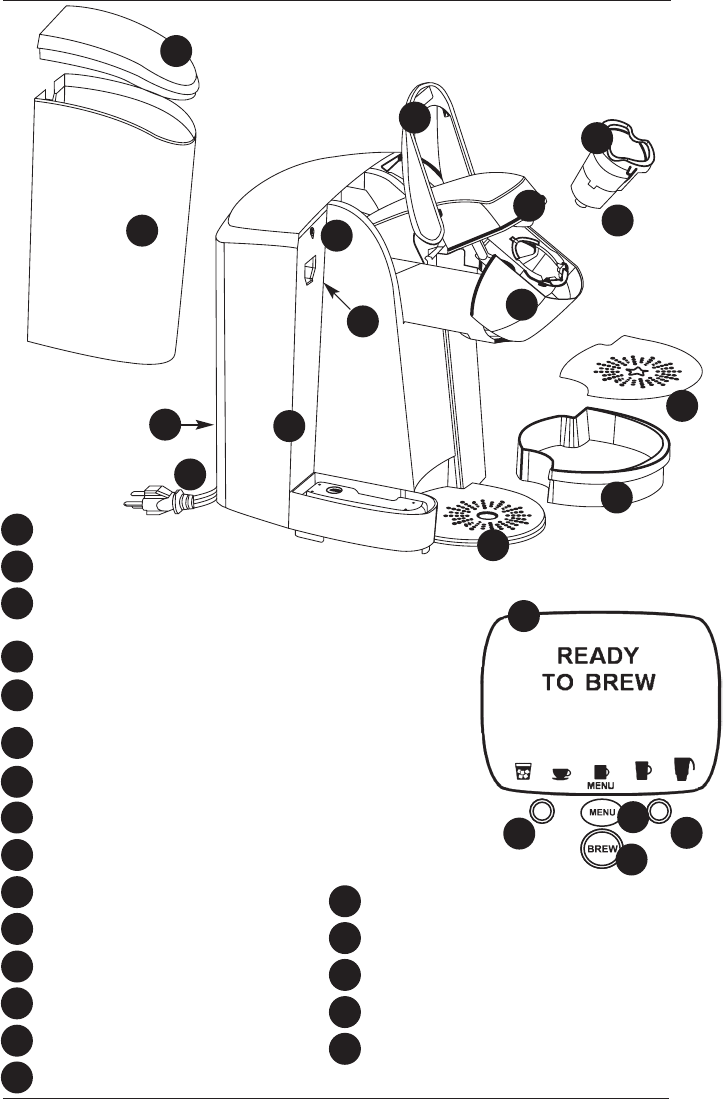 READY TO BREW

MENU

MENU

BREW