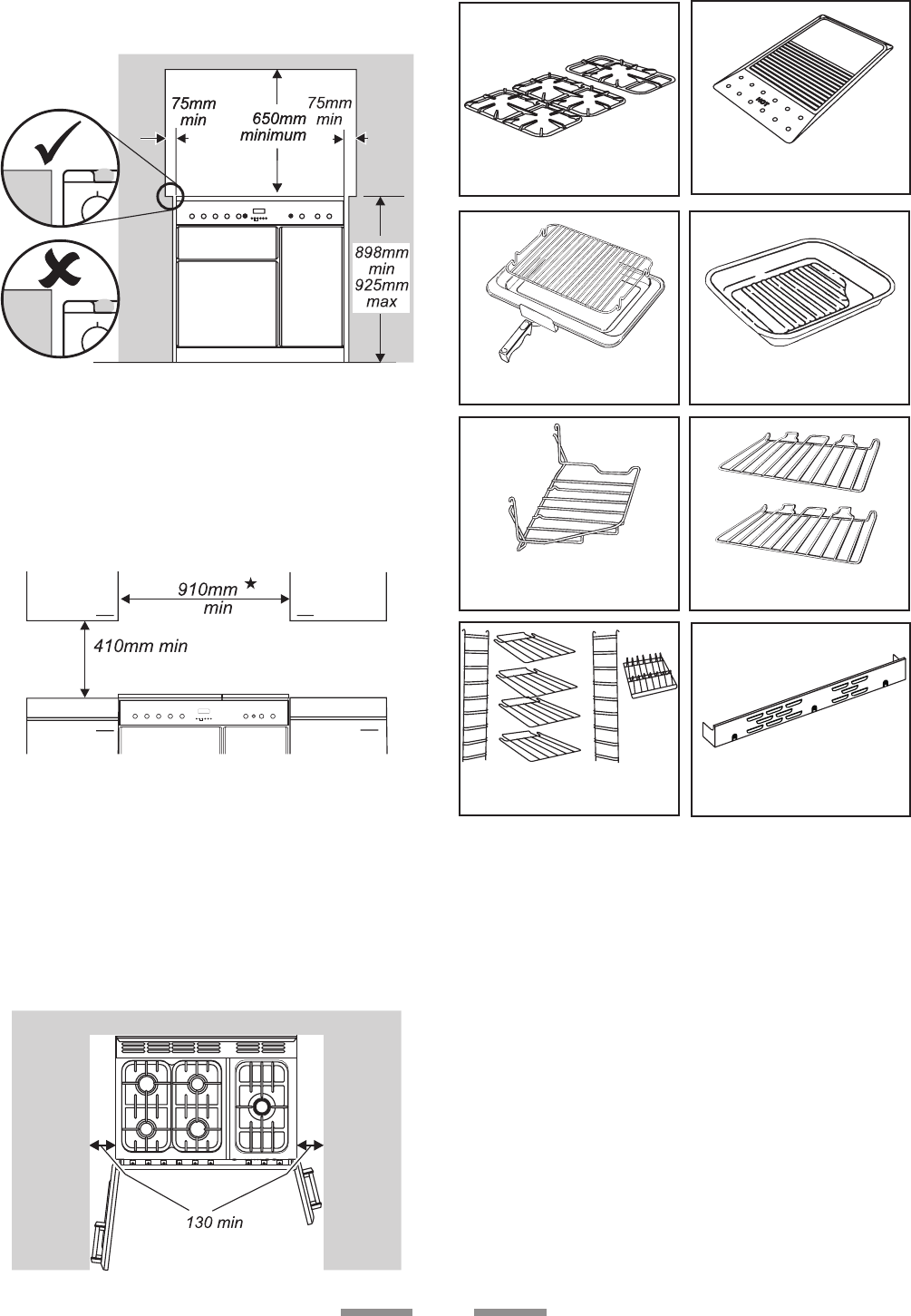 75mm min

650mm minimum

75mm min

898mm min 925mm max

910mm ★ min

410mm min

130 min