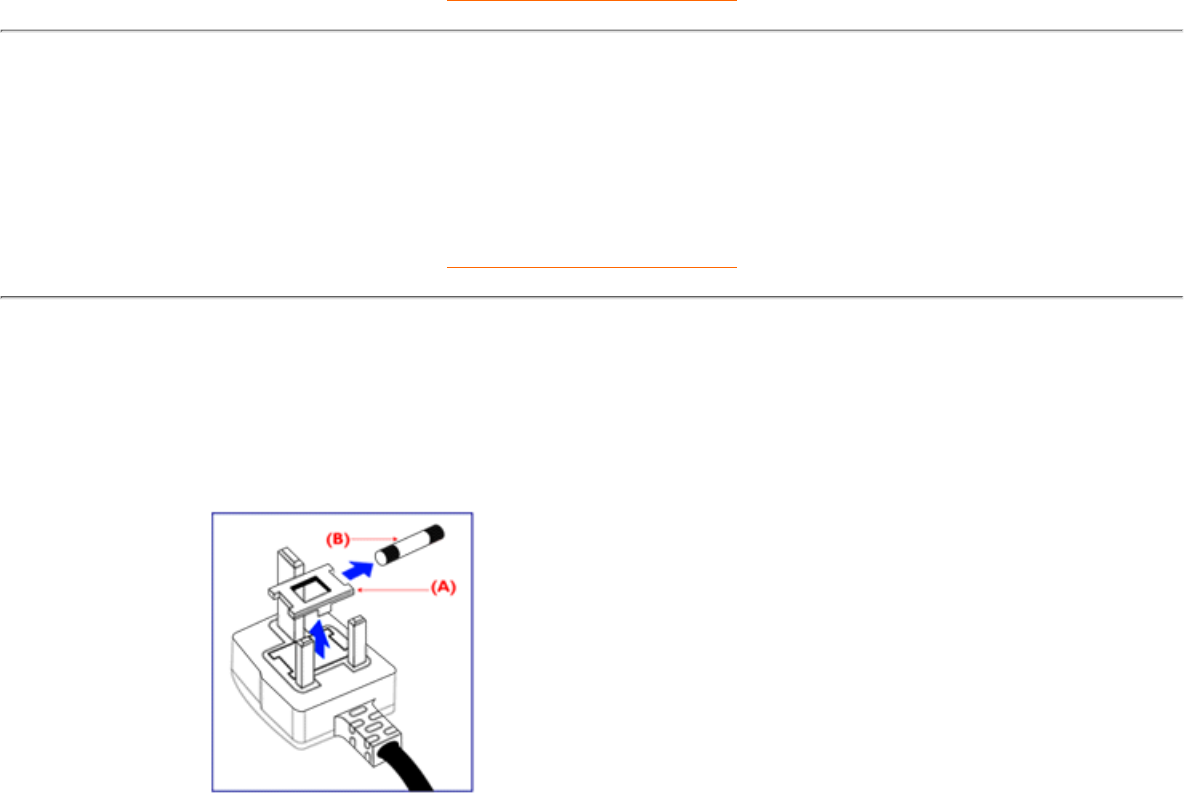 (B)
(A)