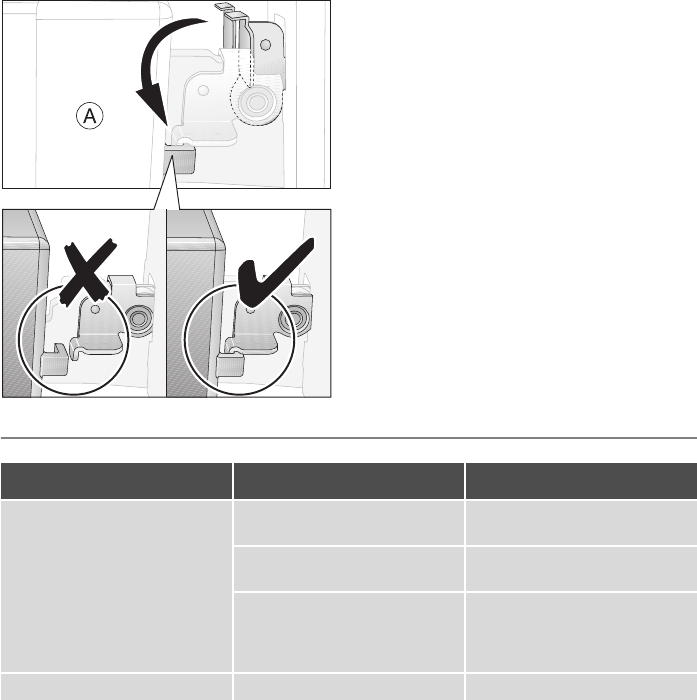 A